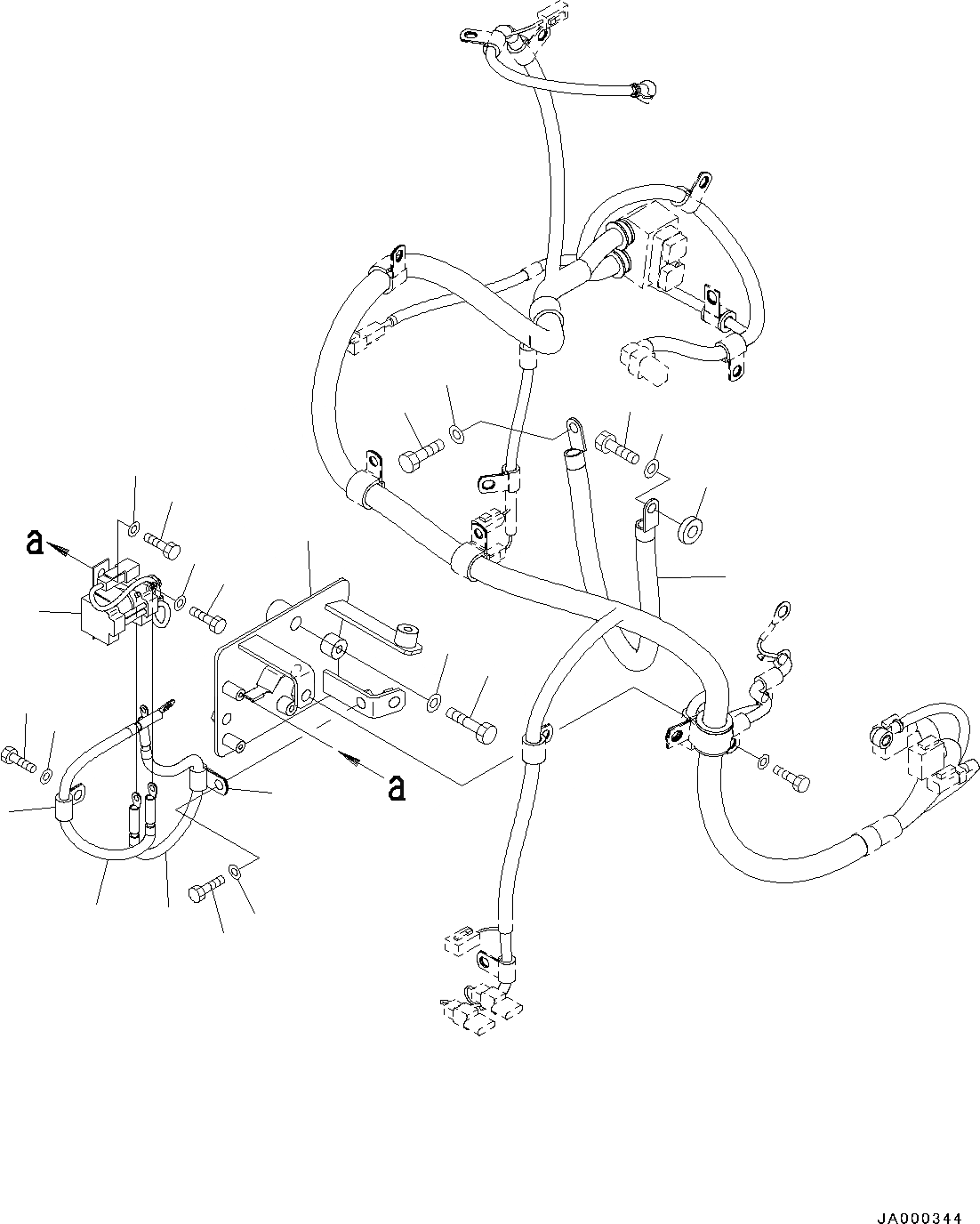 a

a

JA000344