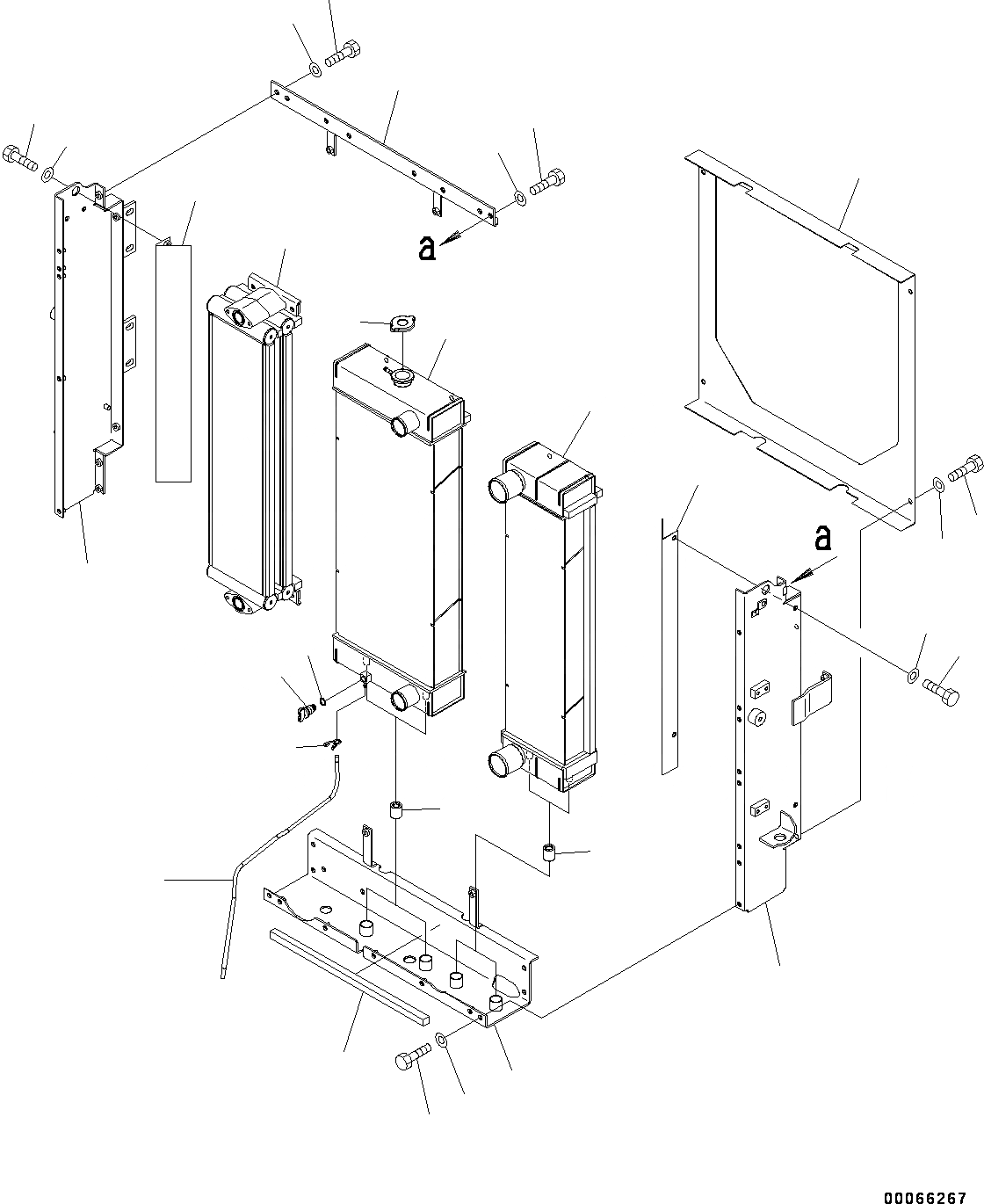 a

a

00066267