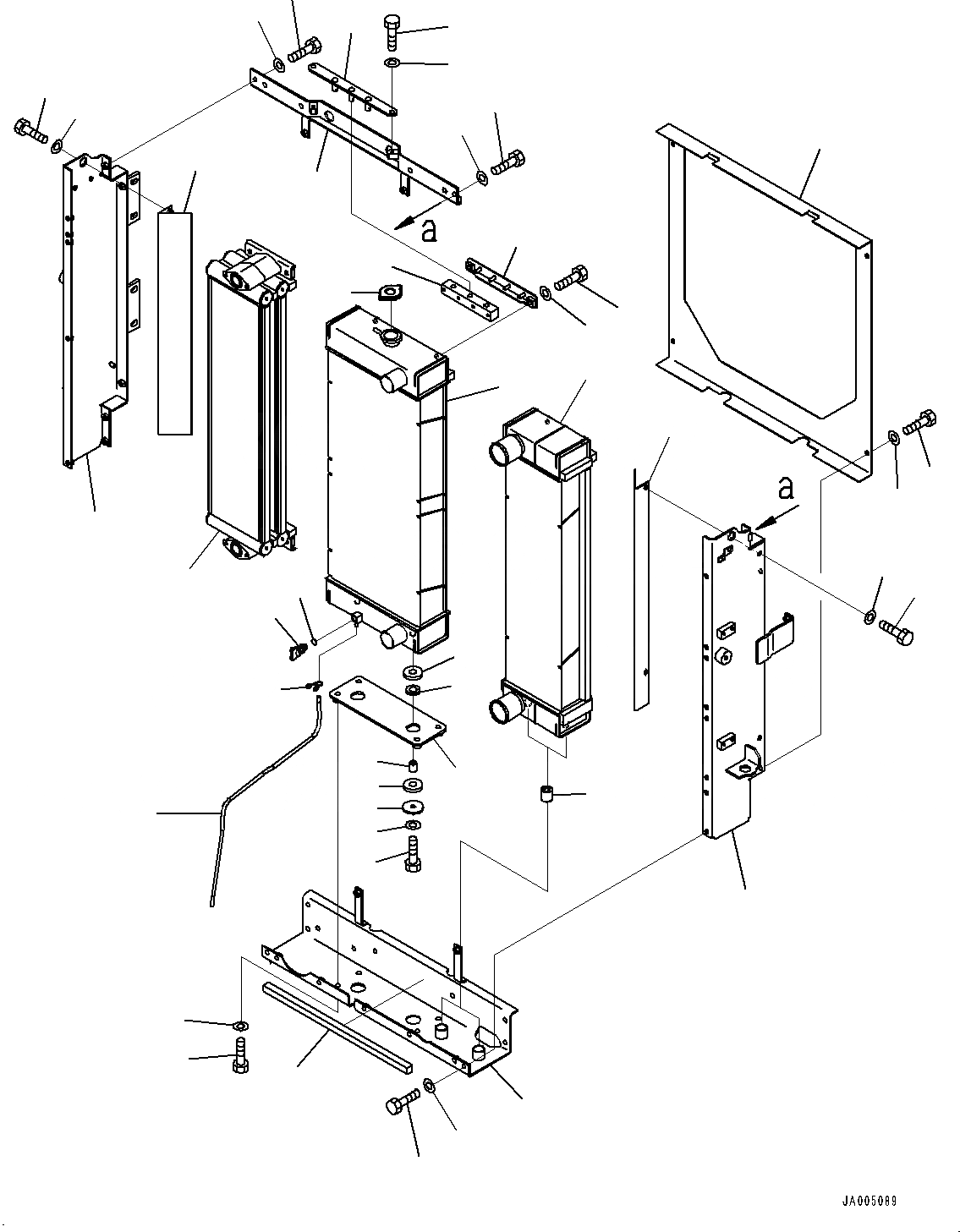 a

a

JA005089