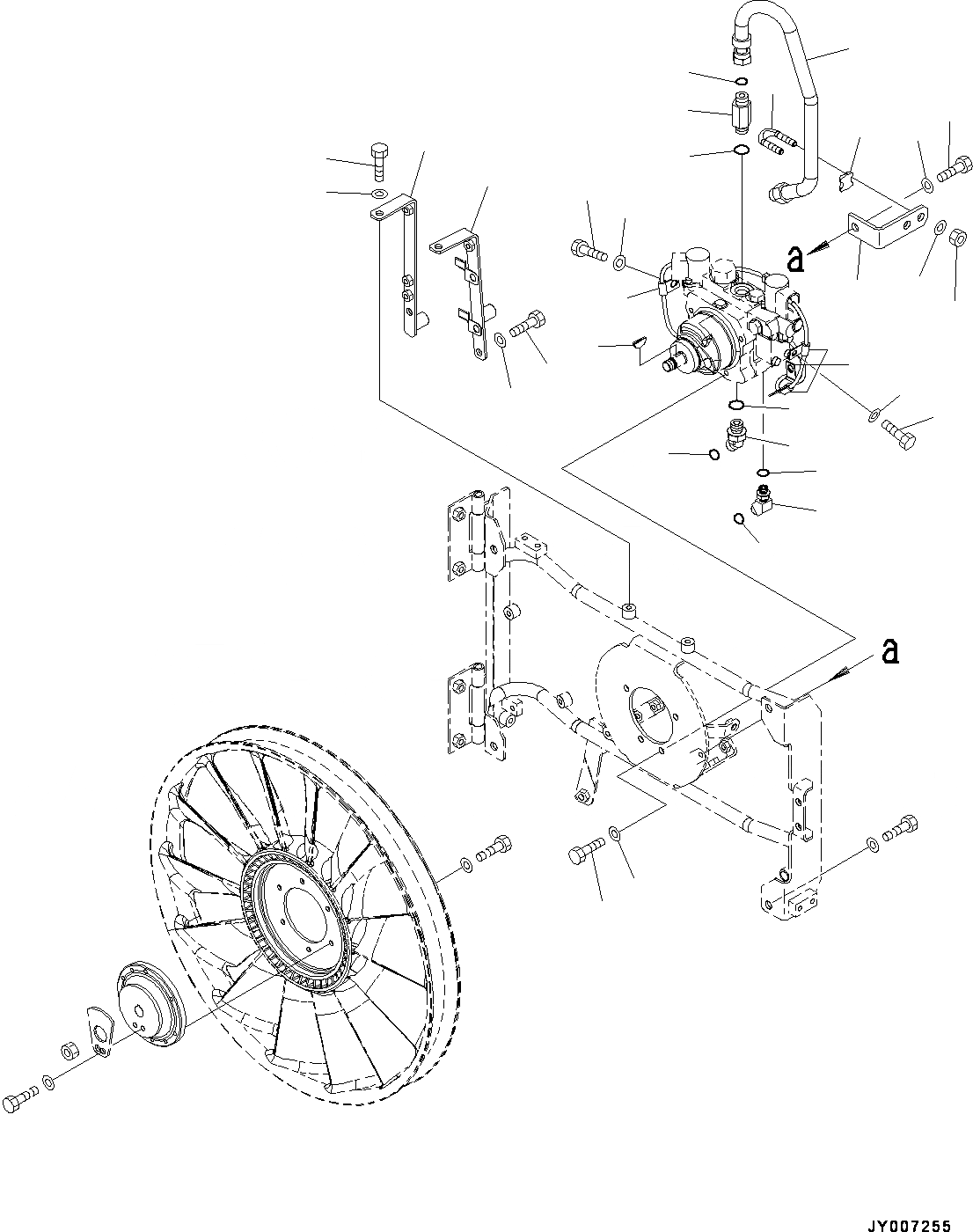 a

a

JY007255