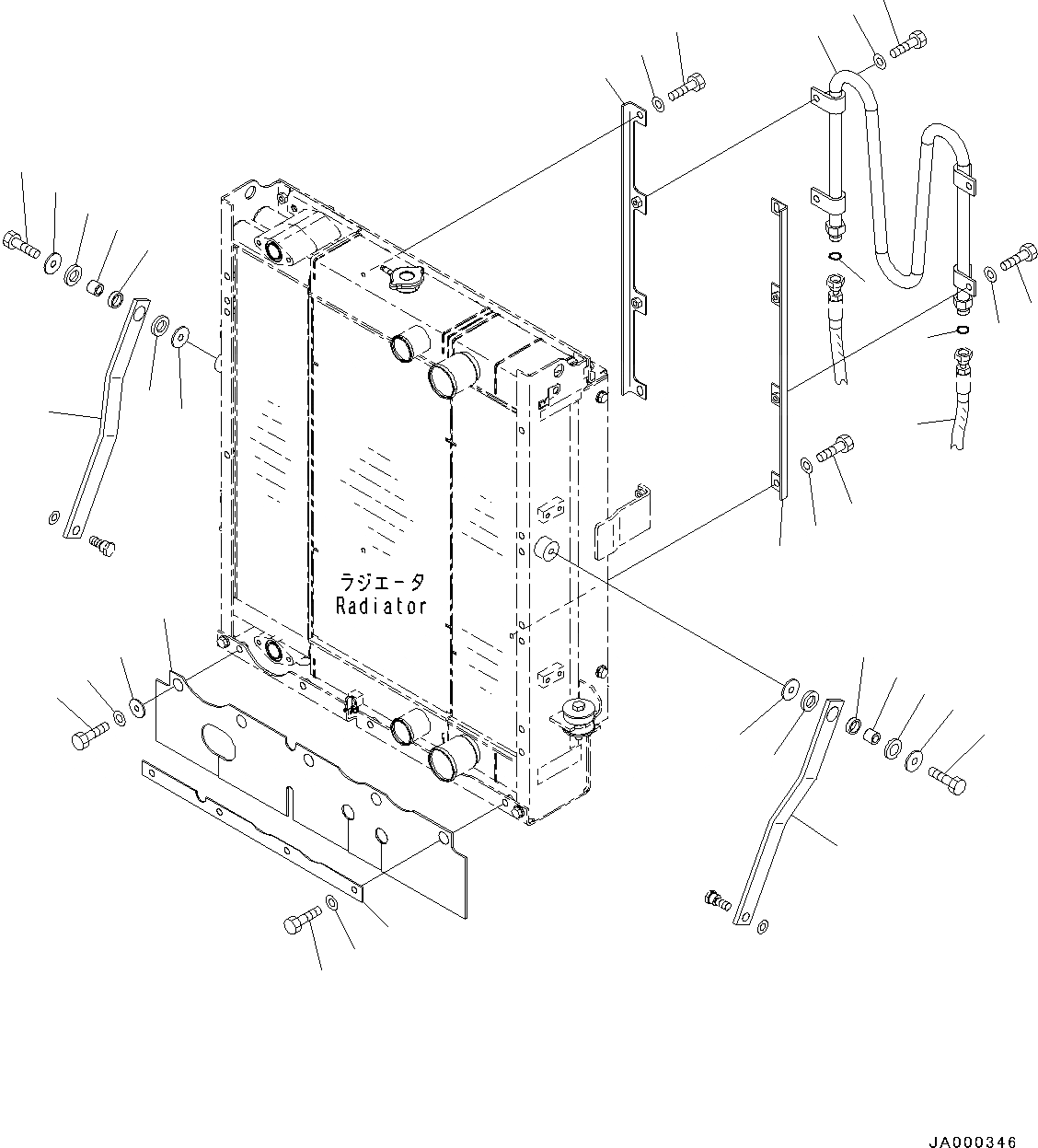 ラジエータ
Radiator

JA000346