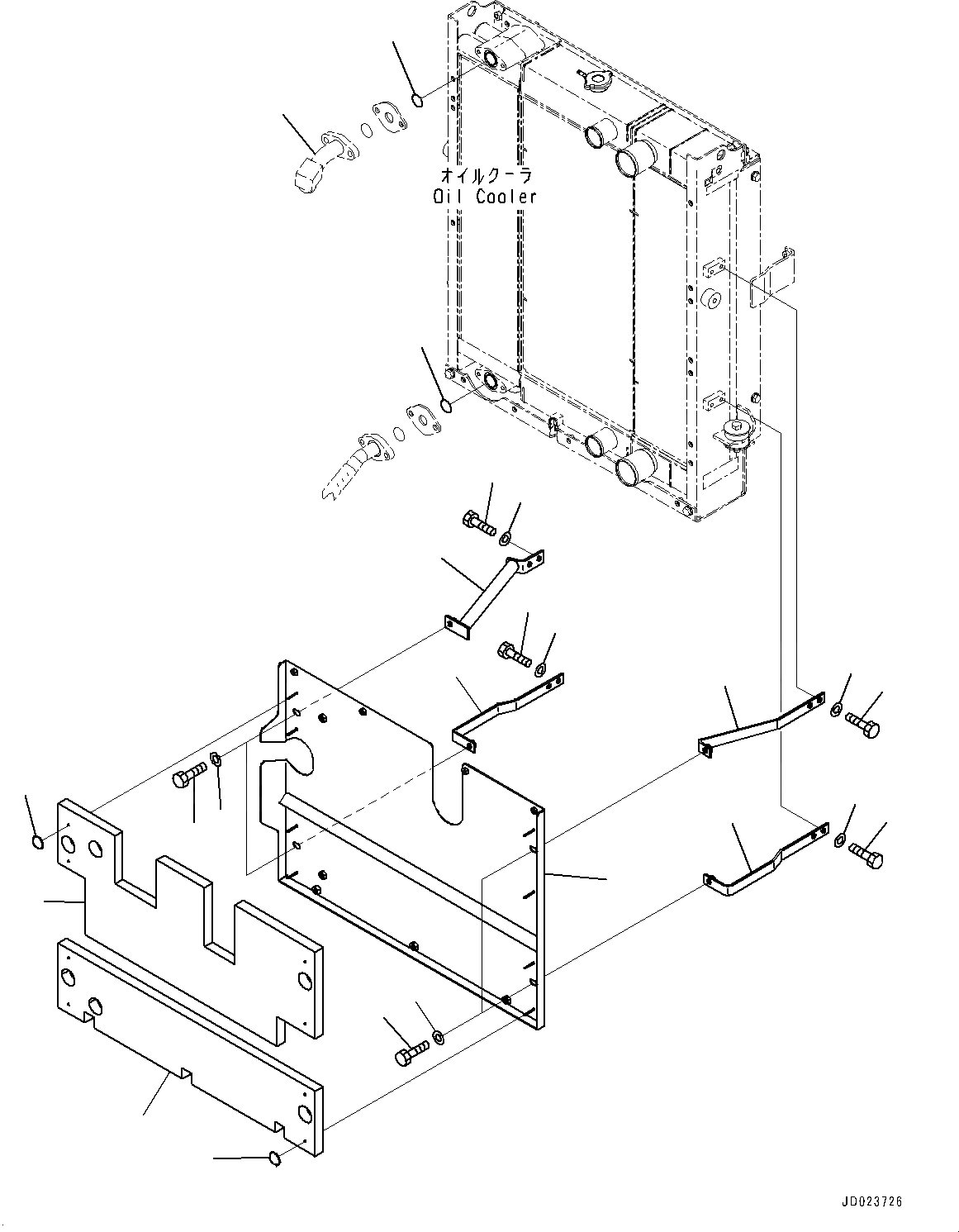 オイルクーラ
Oil Cooler

JD023726