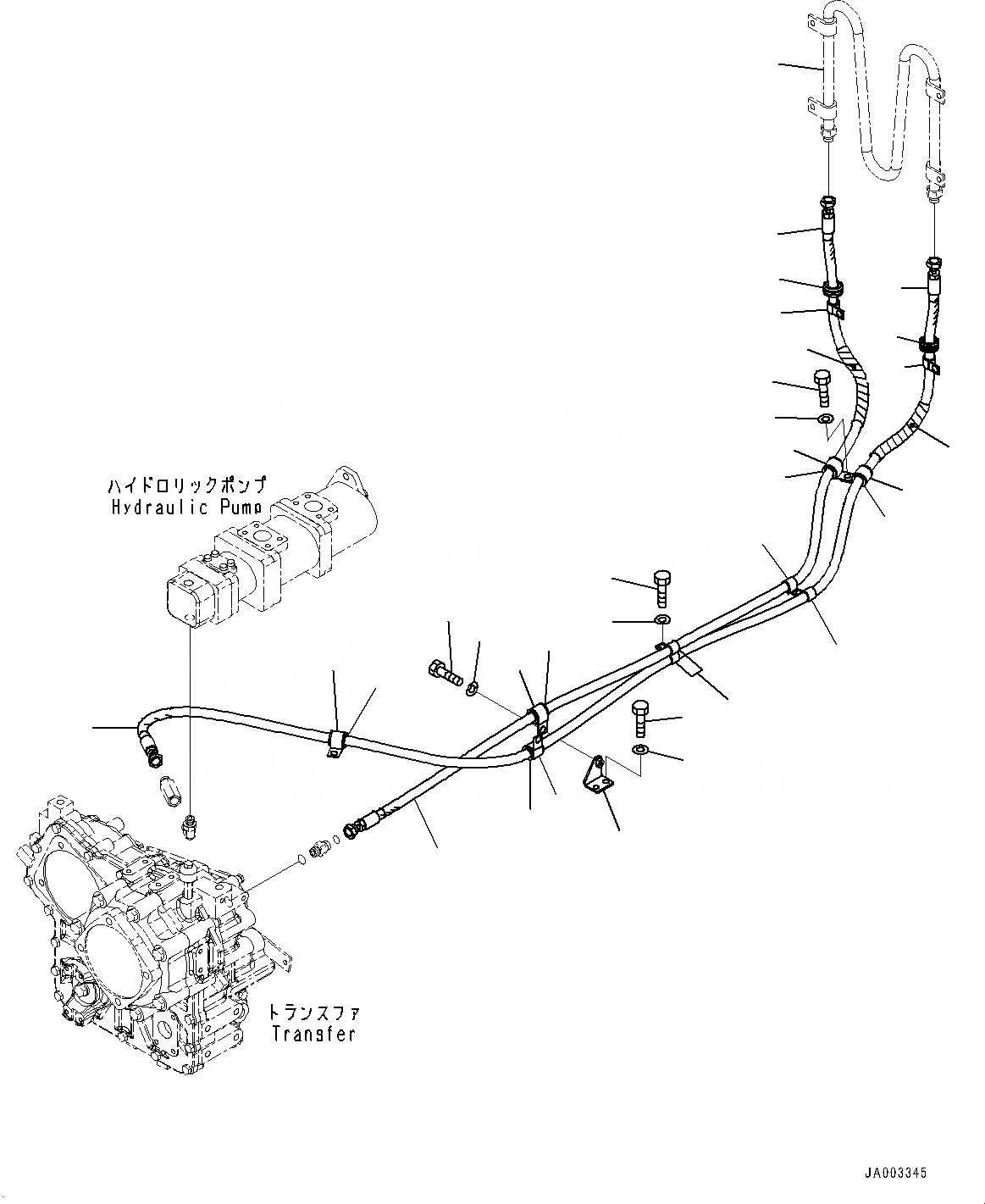 ハイドロリックポンプ
Hydraulic Pump

トランスファ
Transfer

JA003345