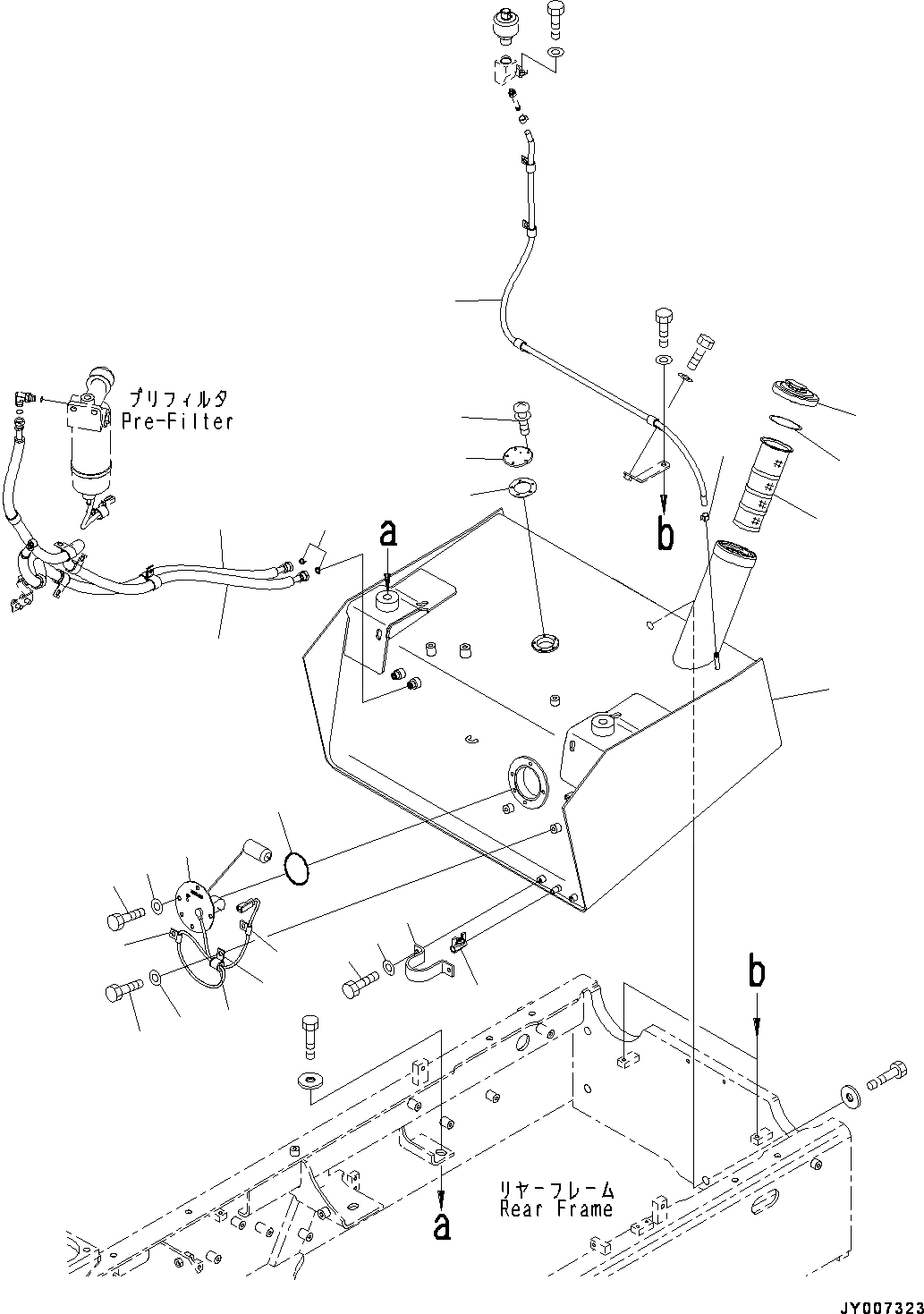 プリフィルタ
Pre-Filter

a

b

b

リヤーフレーム
Rear Frame

a

JY007323