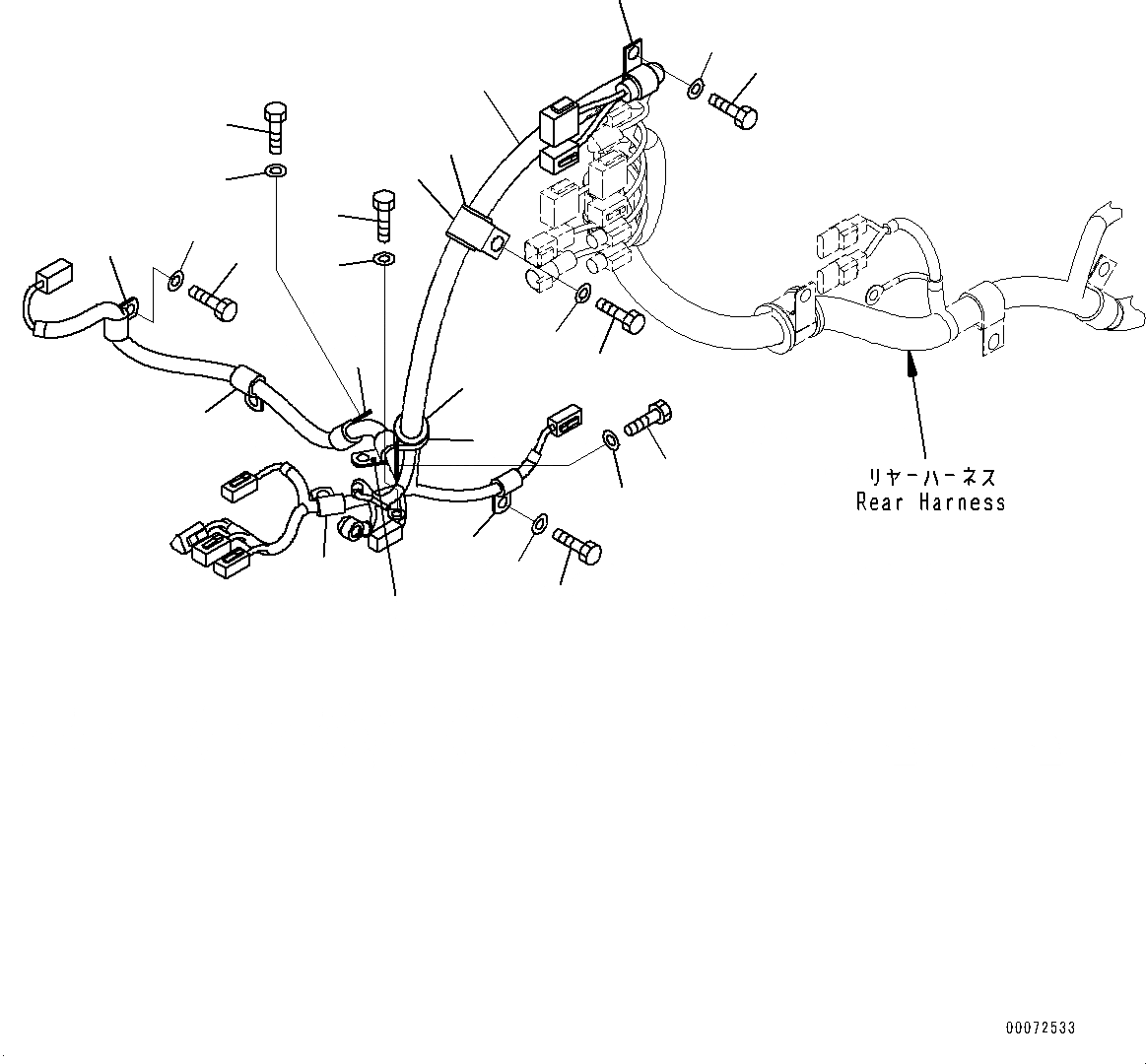 リヤーハーネス
Rear Harness

00072533