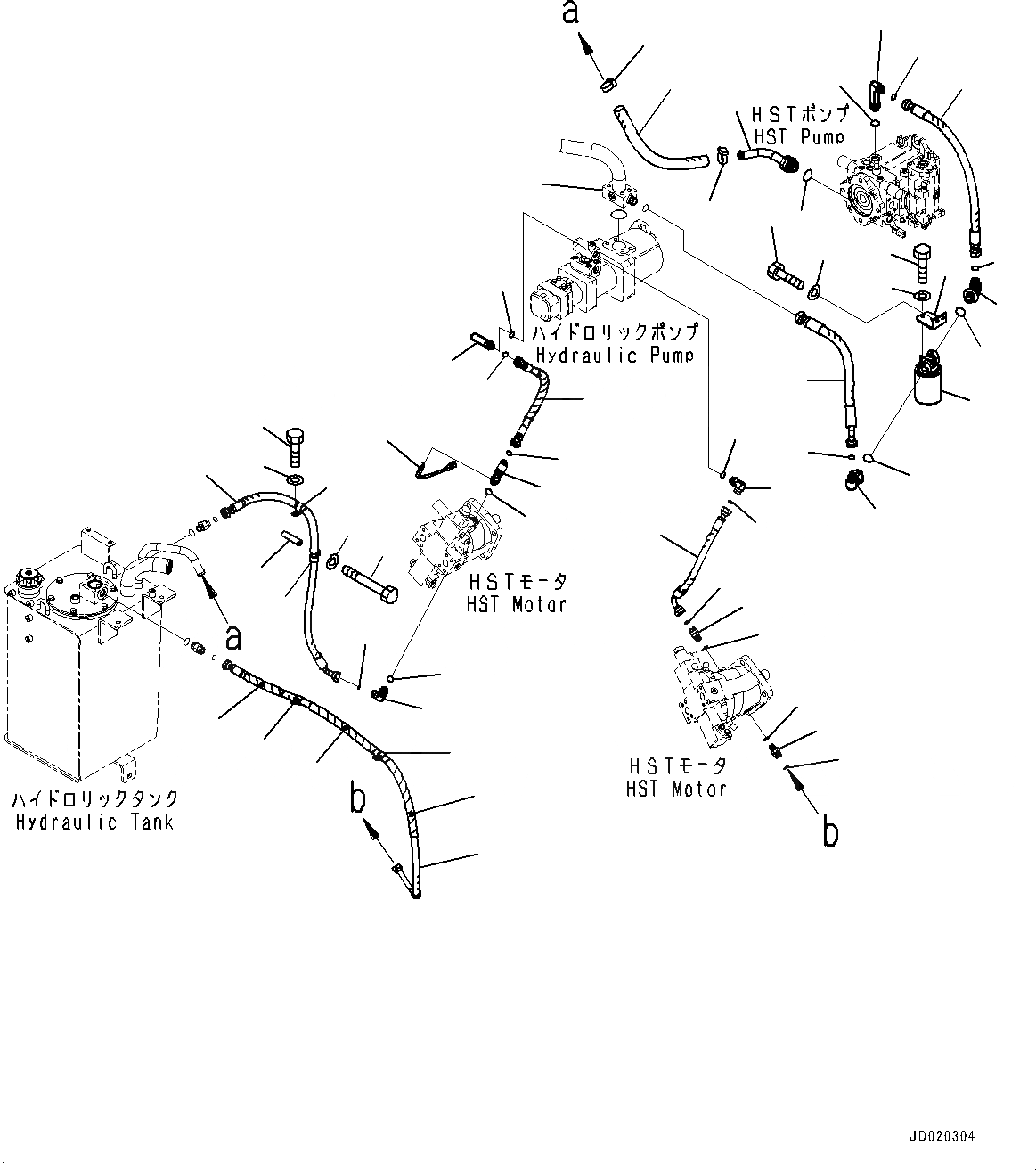 a

HSTポンプ
HST Pump

ハイドロリックポンプ
Hydraulic Pump

HSTモータ
HST Motor

a

ハイドロリックタンク
Hydraulic Tank

b

HSTモータ
HST Motor

b

JD020304