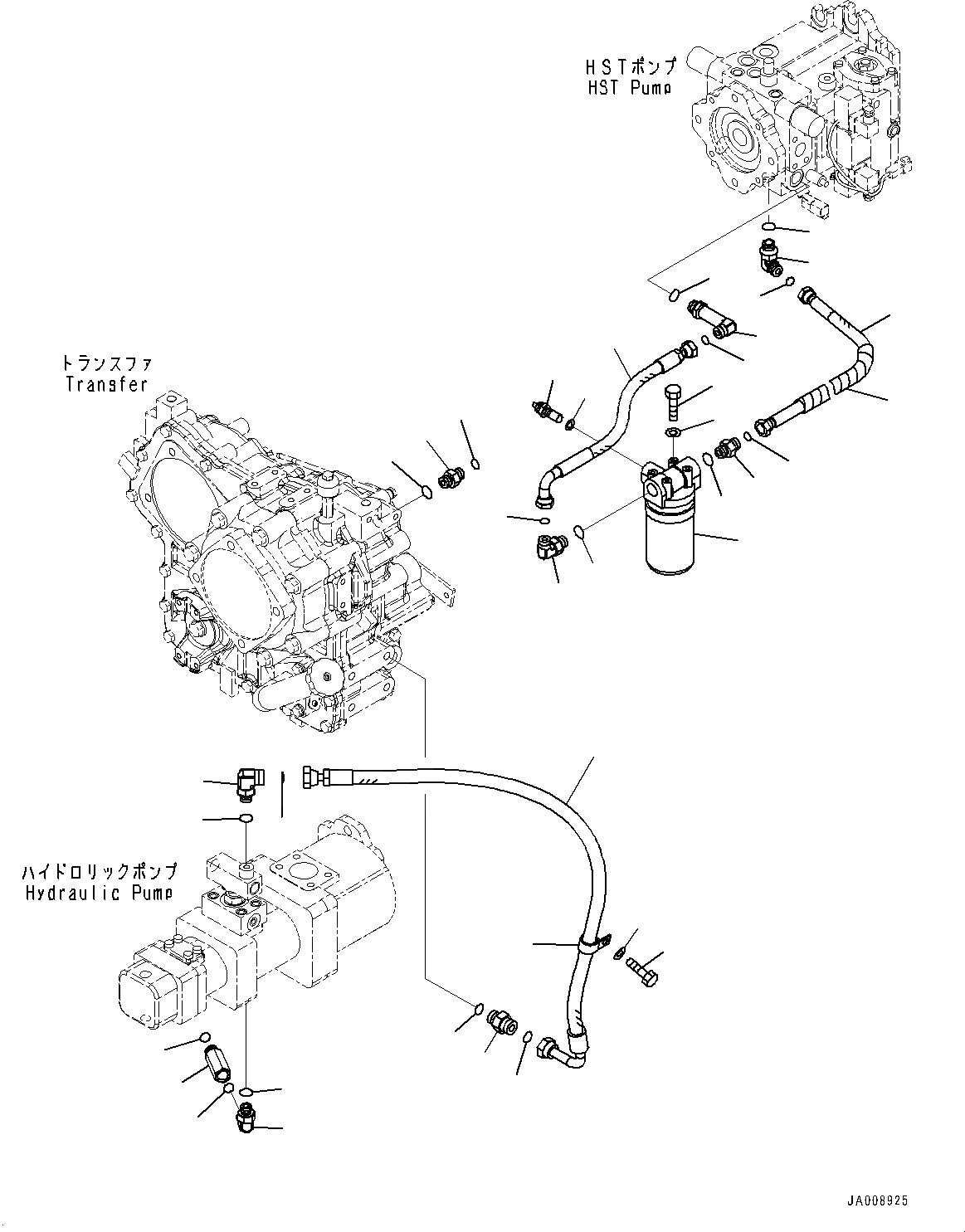 HSTポンプ
HST Pump

トランスファ
Transfer

ハイドロリックポンプ
Hydraulic Pump

JA008925