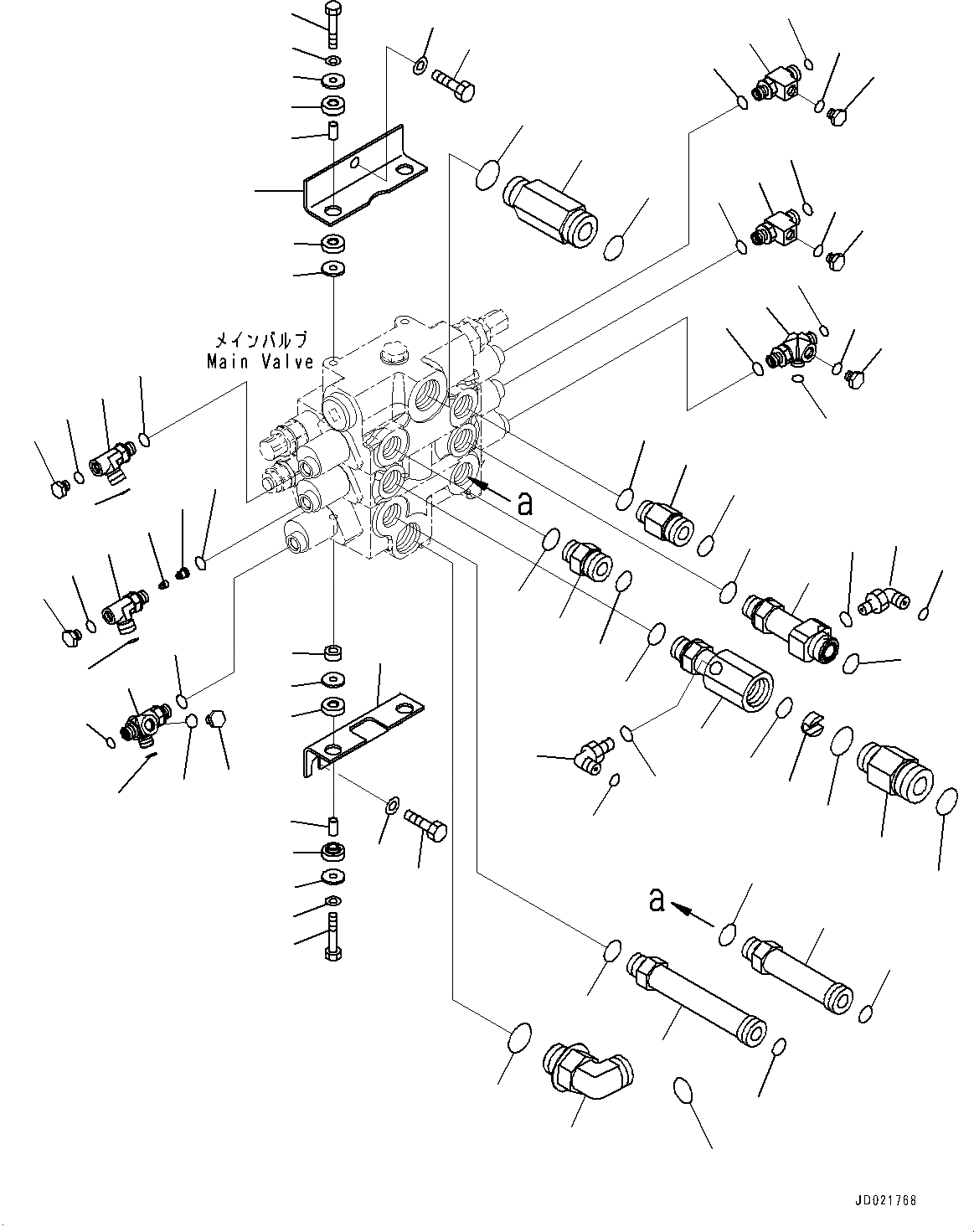 メインバルブ
Main Valve

a

a

JD021768