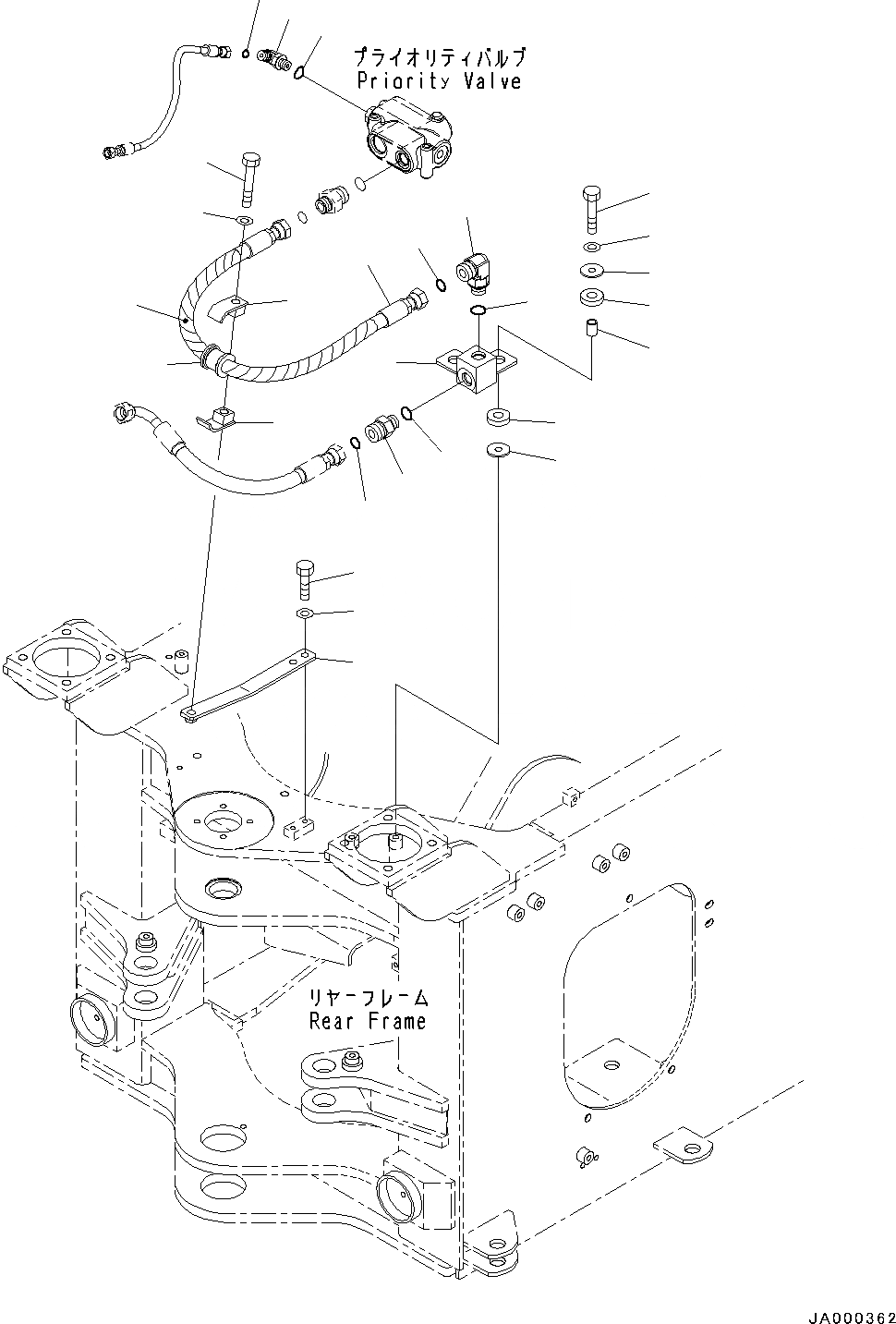 プライオリティバルブ
Priority Valve

リヤーフレーム
Rear Frame

JA000362