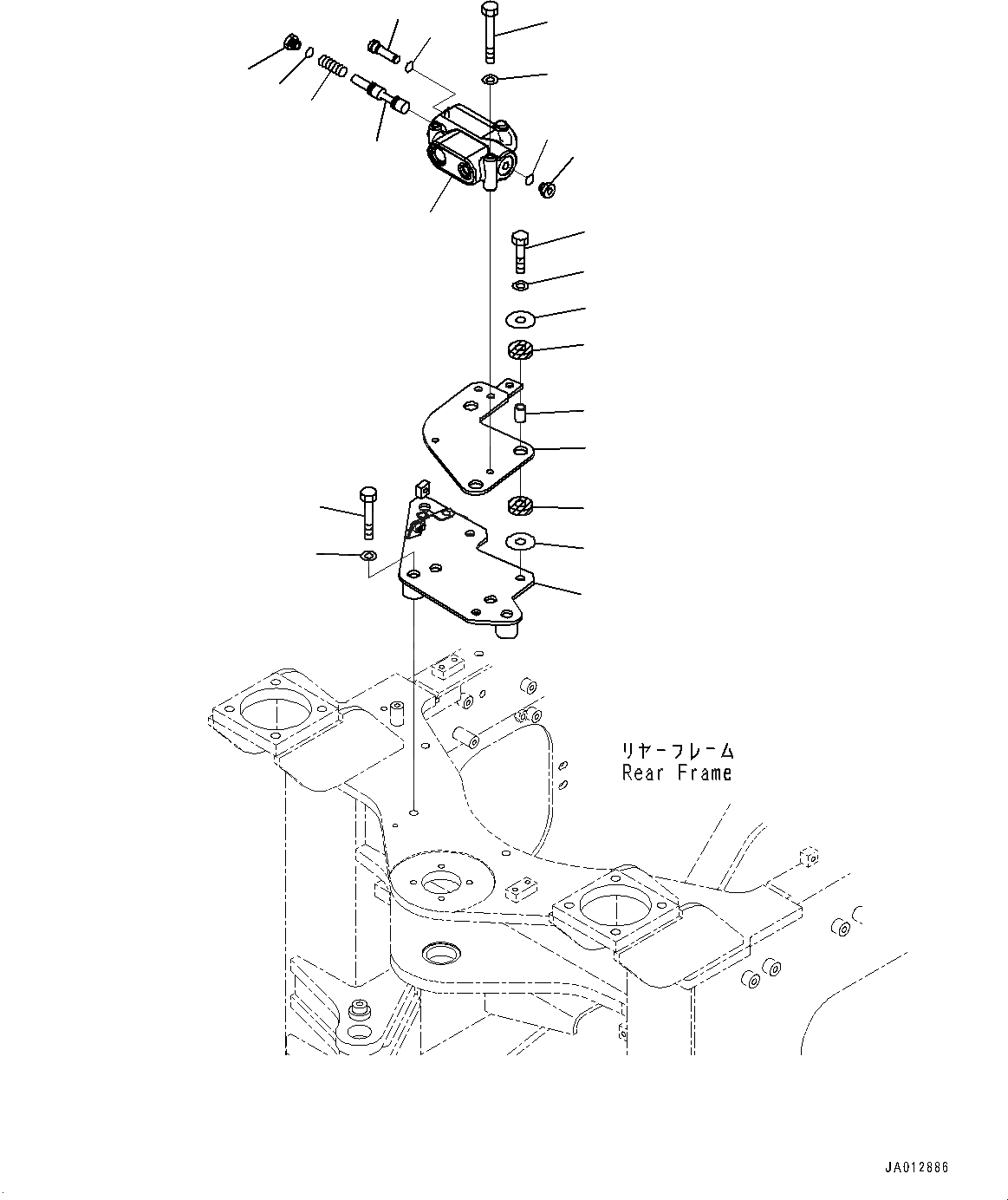 リヤーフレーム
Rear Frame

JA012886