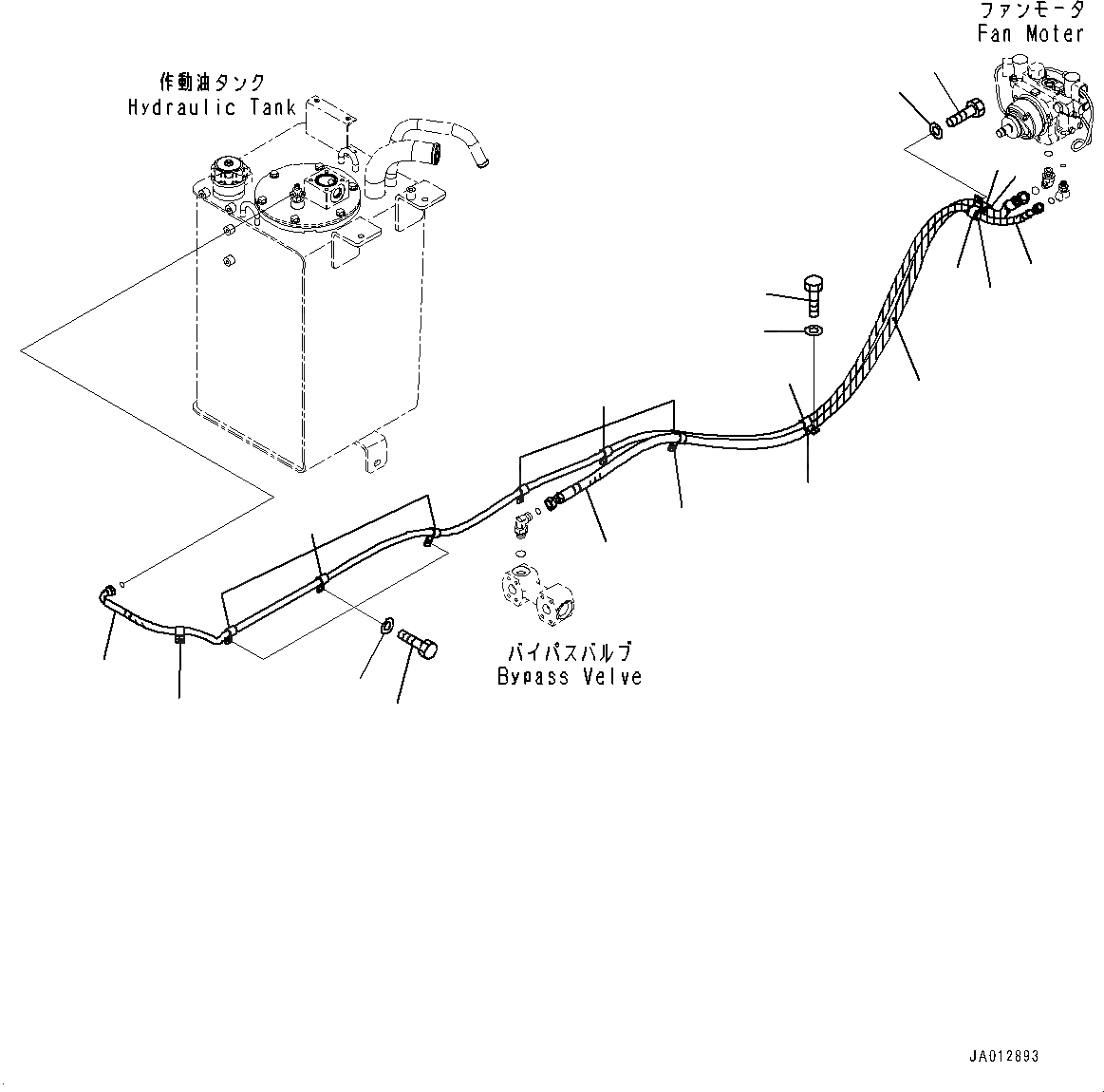 ファンモータ
Fan Moter

作動油タンク
Hydraulic Tank

バイパスバルブ
Bypass Velve

JA012893