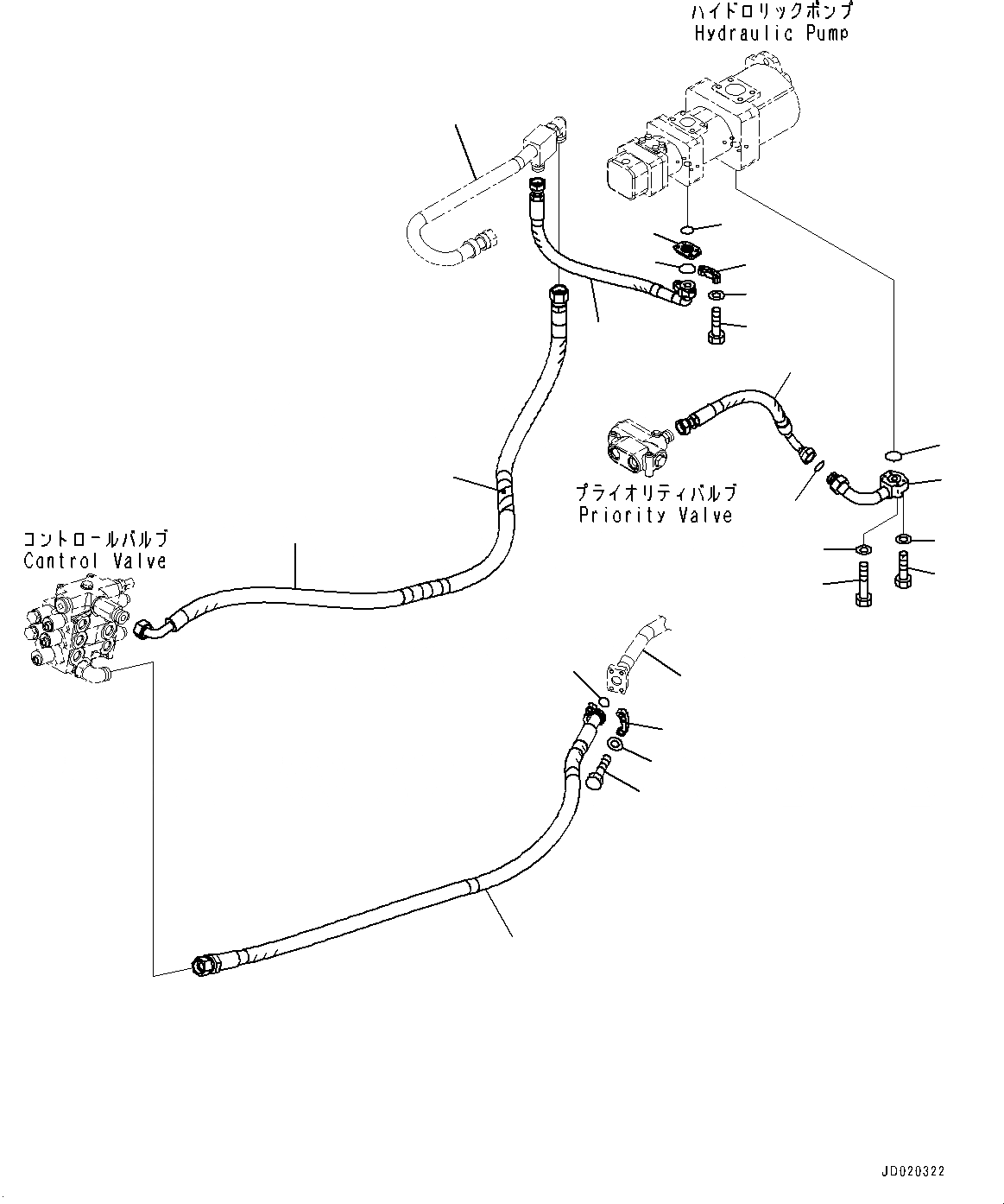 ハイドロリックポンプ
Hydraulic Pump

プライオリティバルブ
Priority Valve

コントロールバルブ
Control Valve

JD020322