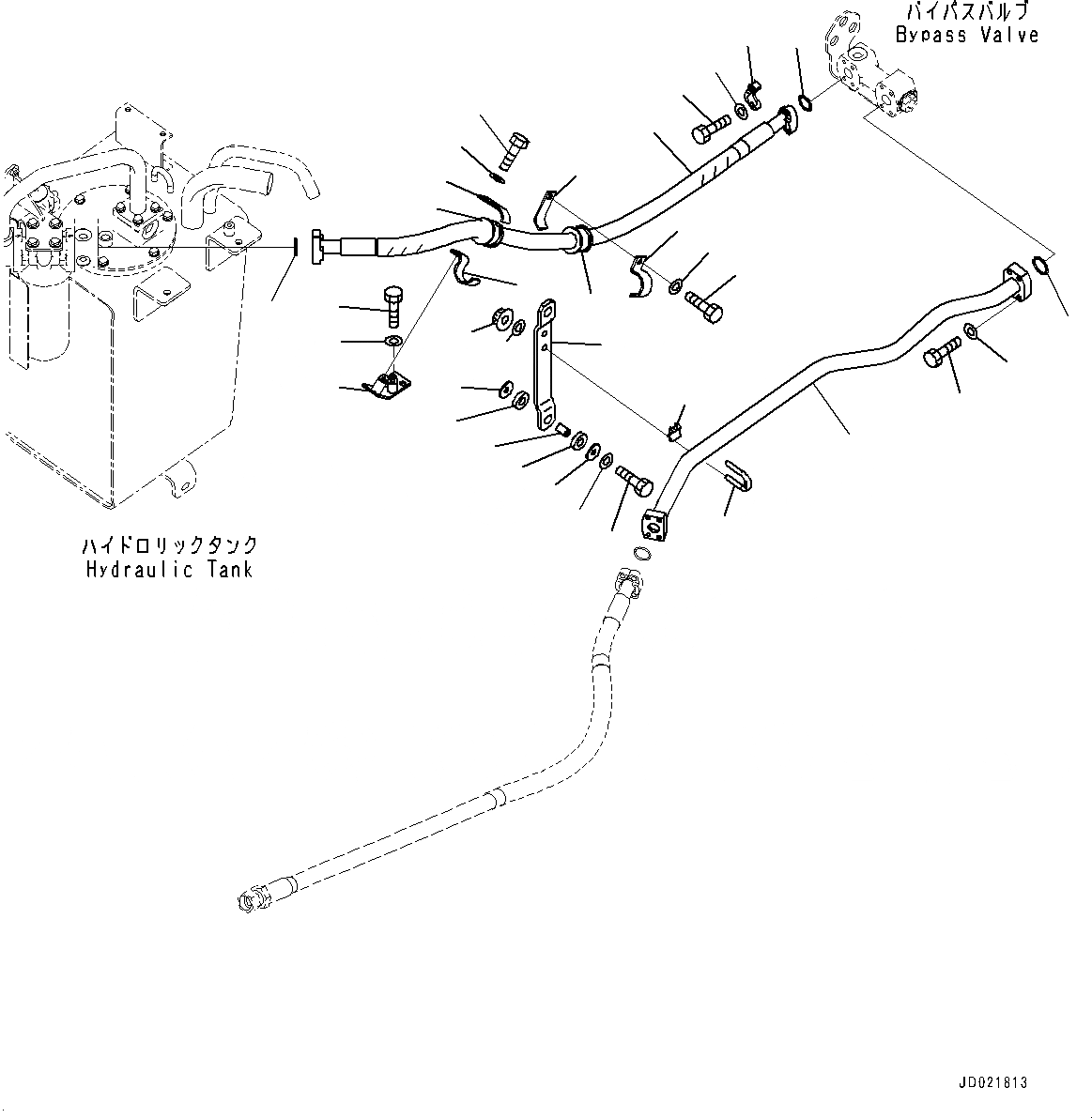 バイパスバルブ
Bypass Valve

ハイドロリックタンク
Hydraulic Tank

JD021813