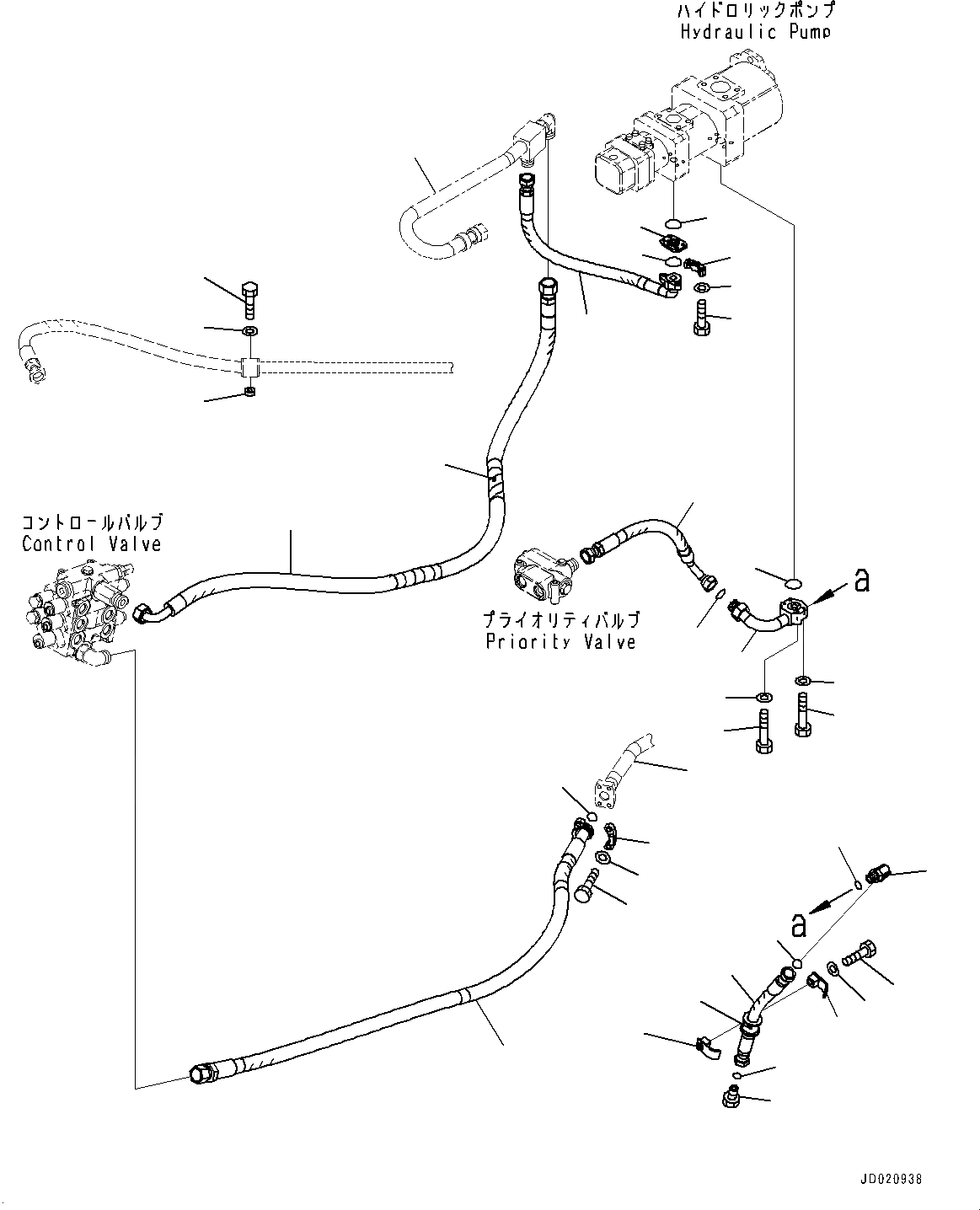 ハイドロリックポンプ
Hydraulic Pump

コントロールバルブ
Control Valve

プライオリティバルブ
Priority Valve

a

a

JD020938