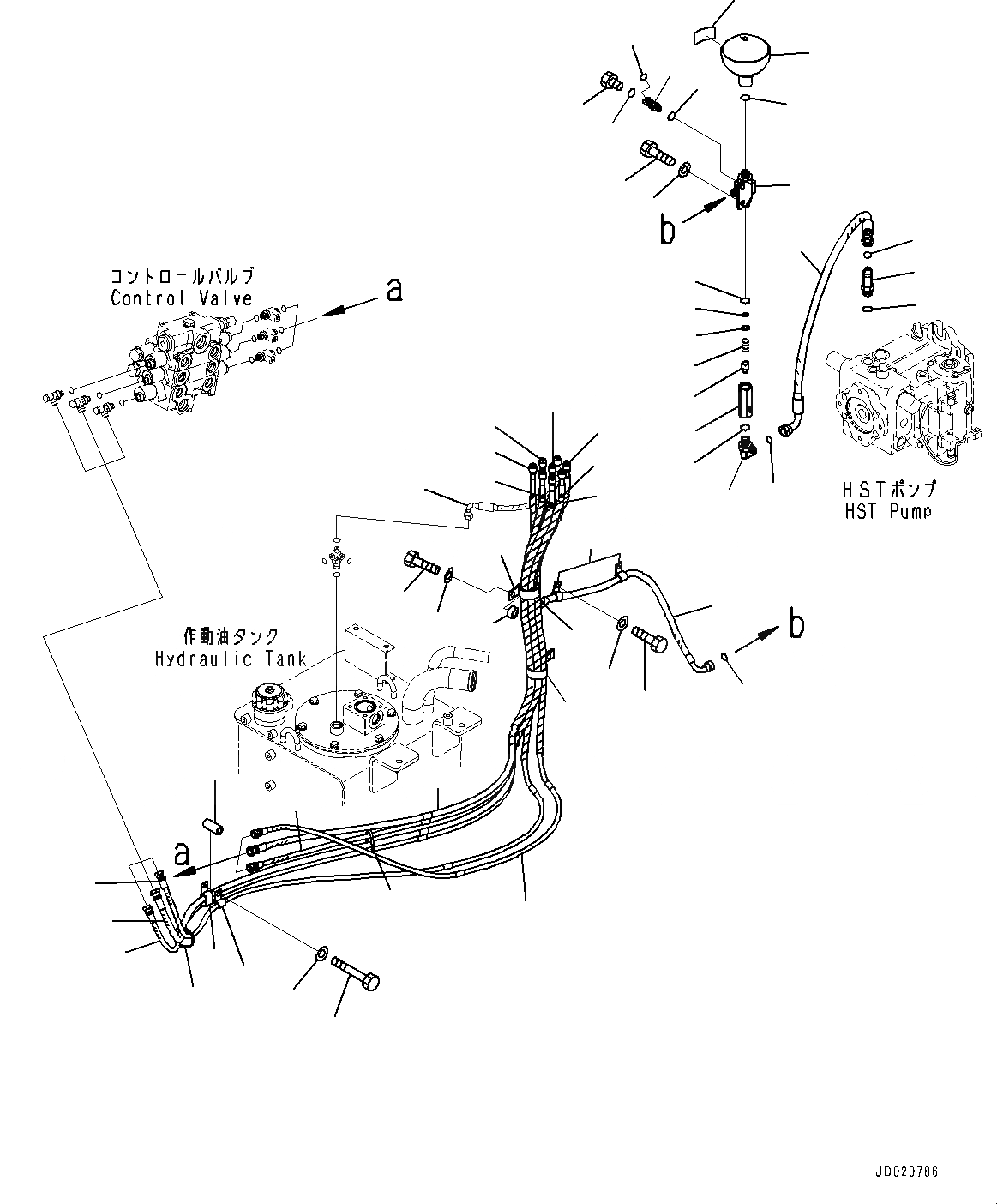 コントロールバルブ
Control Valve

a

b

HSTポンプ
HST Pump

作動油タンク
Hydraulic Tank

b

a

JD020786