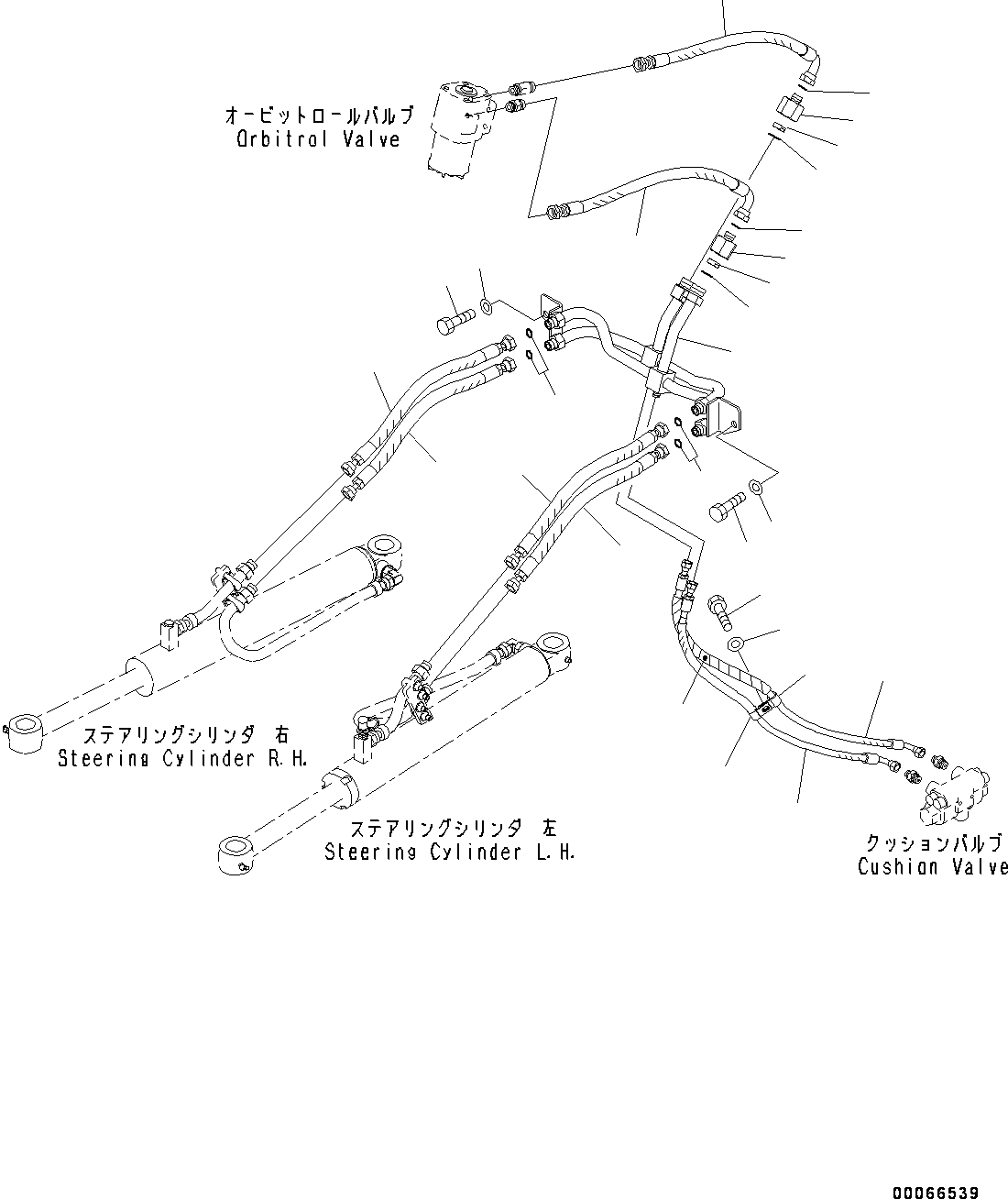 オービットロールバルブ
Orbitrol Valve

ステアリングシリンダ 右
Steering Cylinder R.H.

ステアリングシリンダ 左
Steering Cylinder L.H.

クッションバルブ
Cushion Valve

00066539