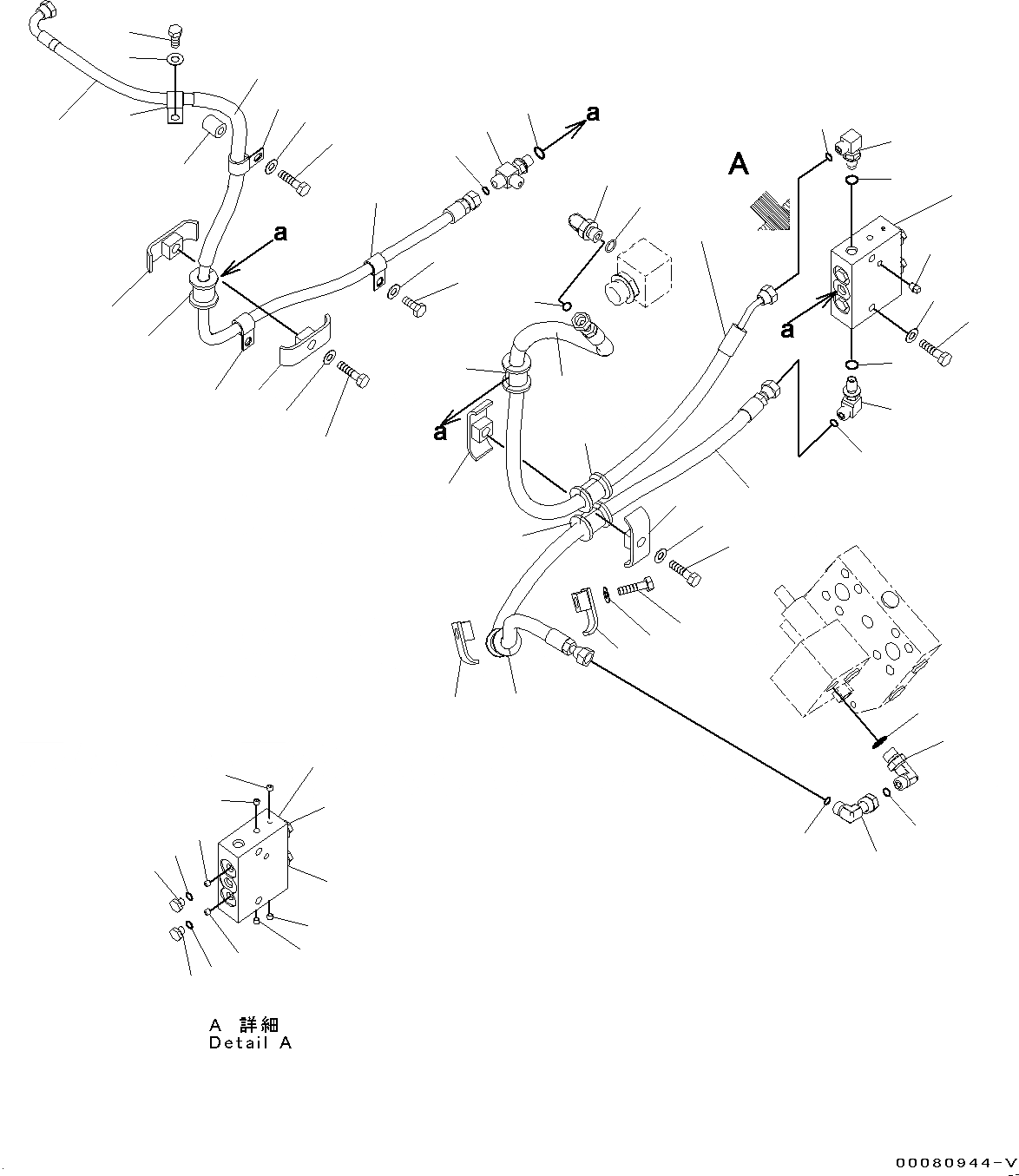 a
A
a
a
a
A 詳細
Detail A
00080944-V