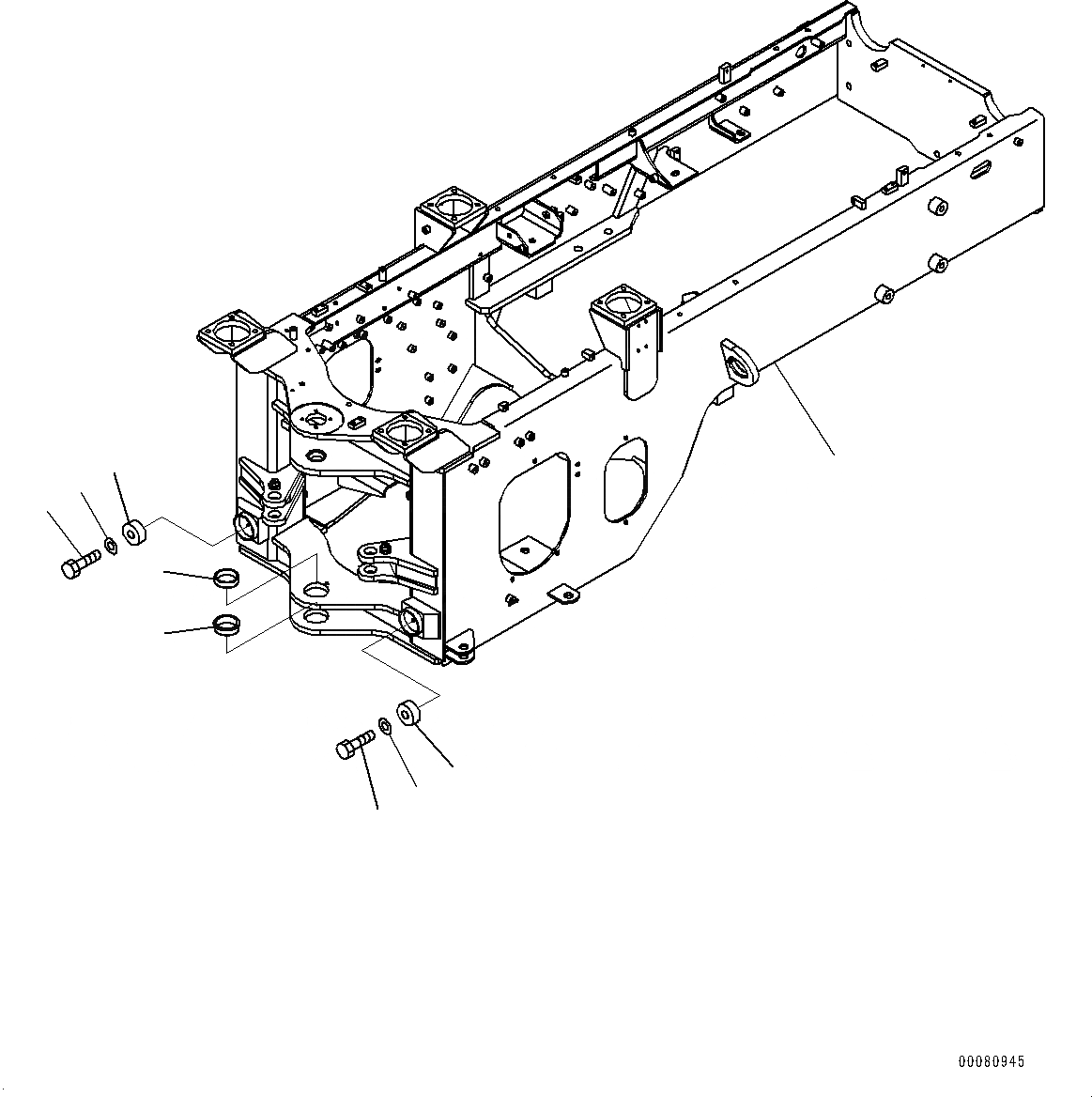 00080945