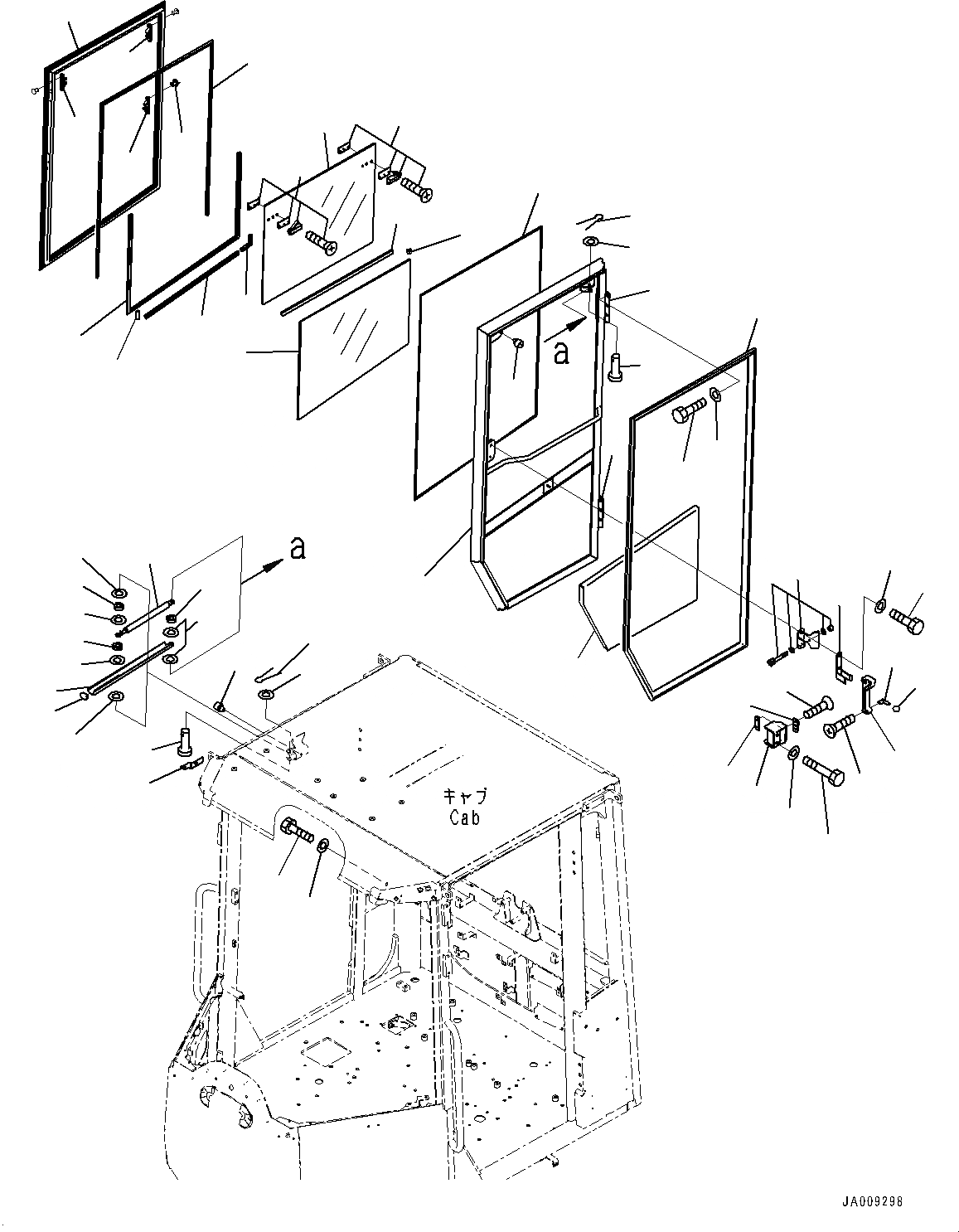 a

a

キャブ
Cab

JA009298