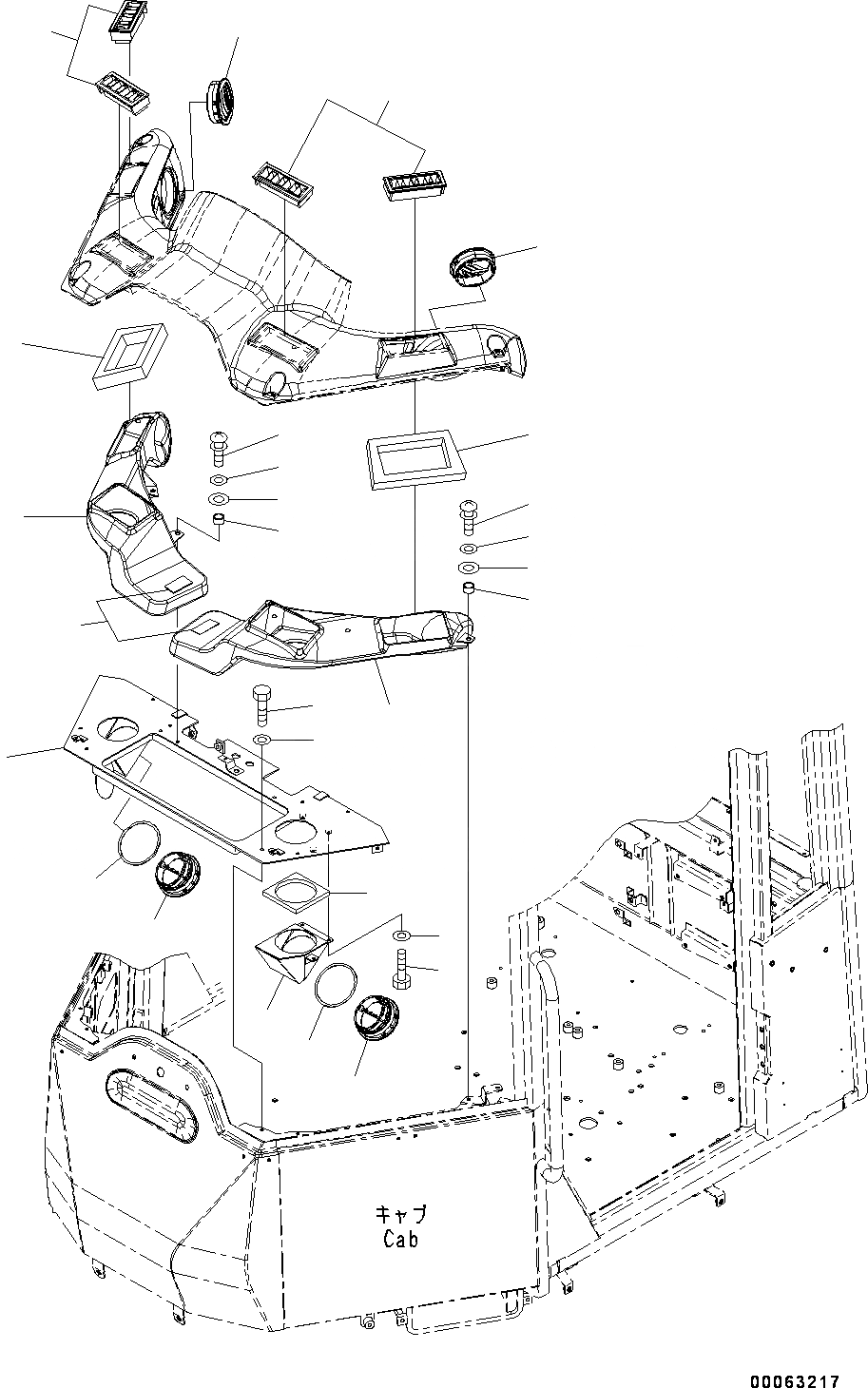 キャブ
Cab

00063217