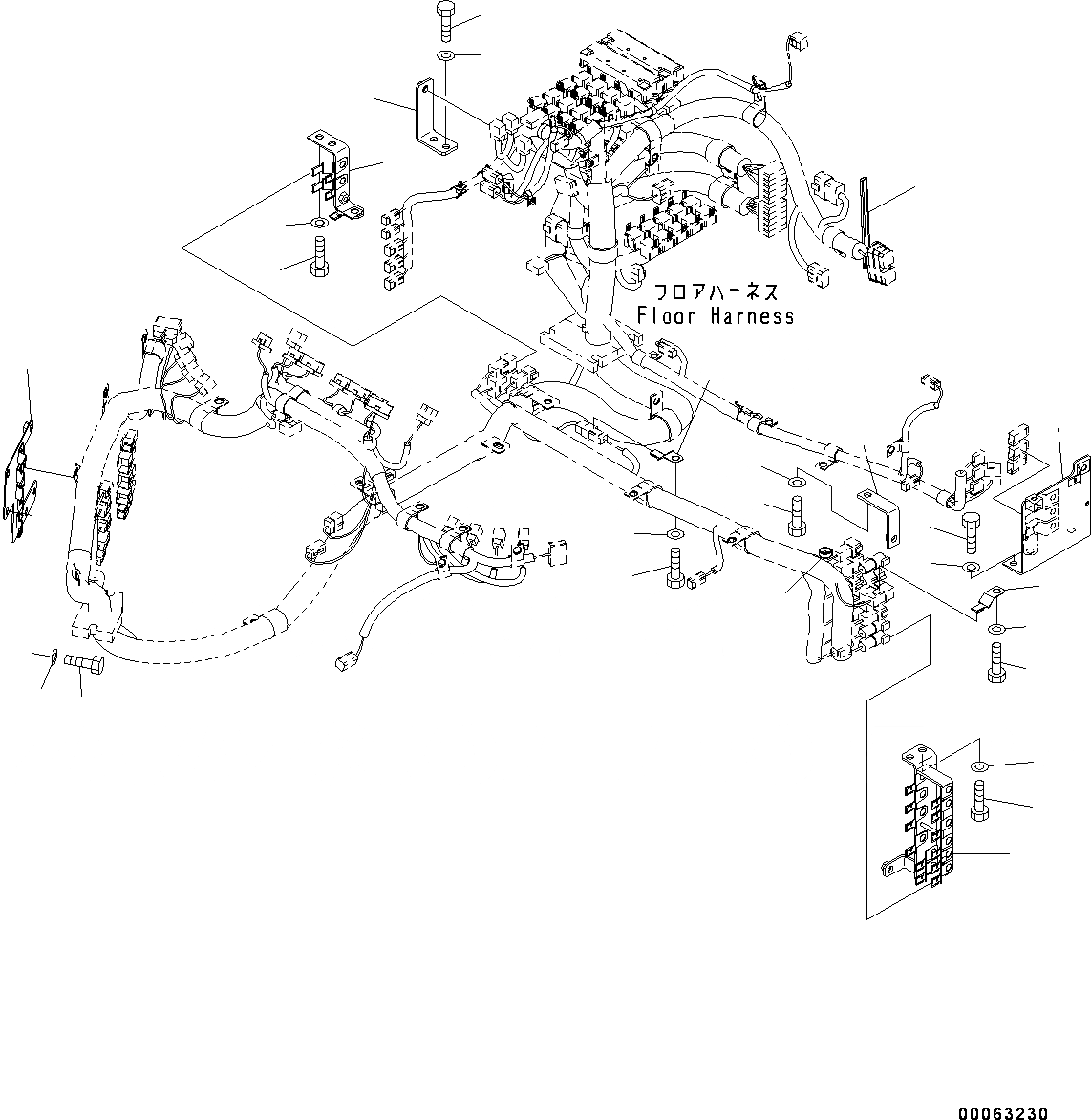 フロアハーネス
Floor Harness

00063230