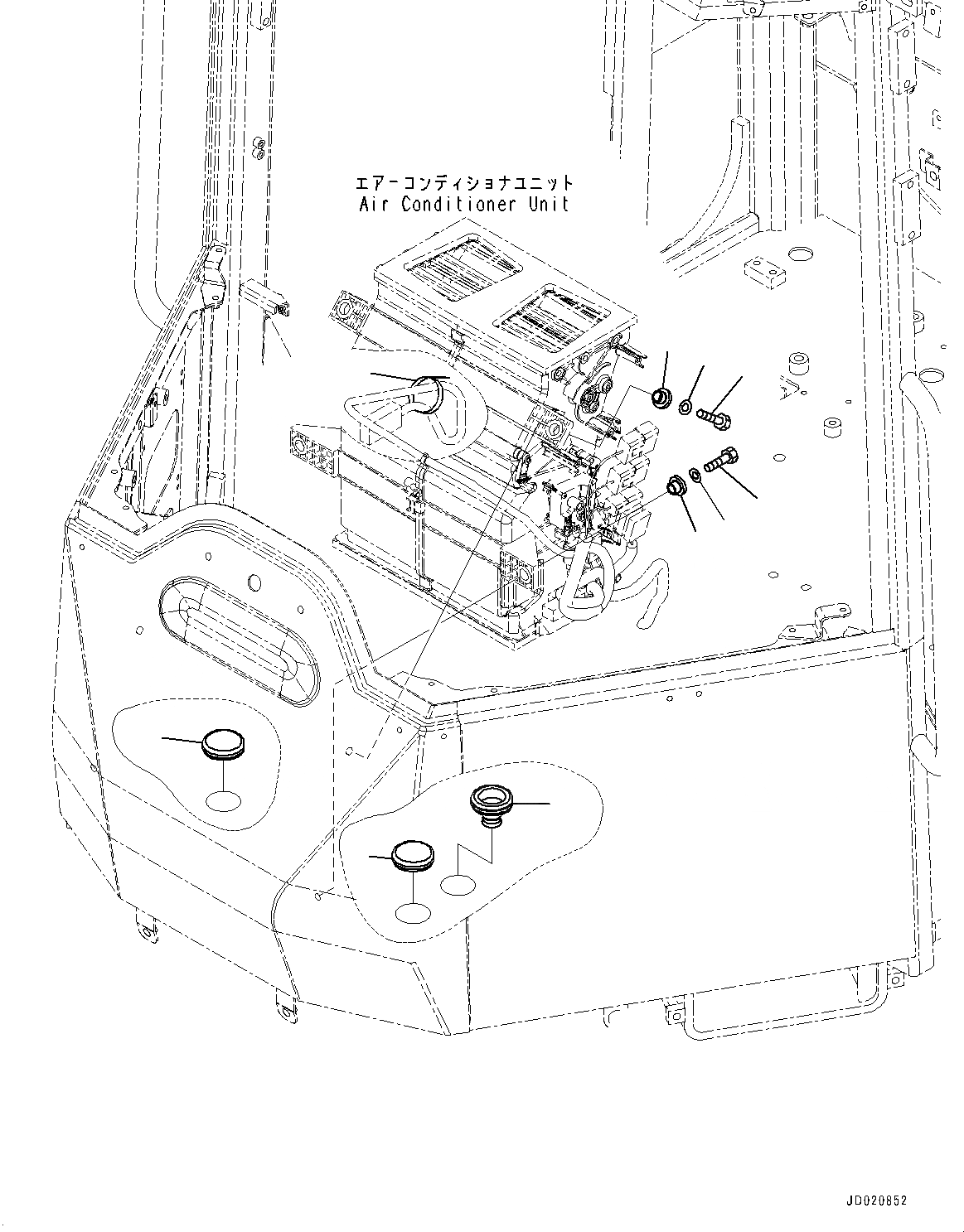 エアーコンディショナユニット
Air Conditioner Unit

JD020852