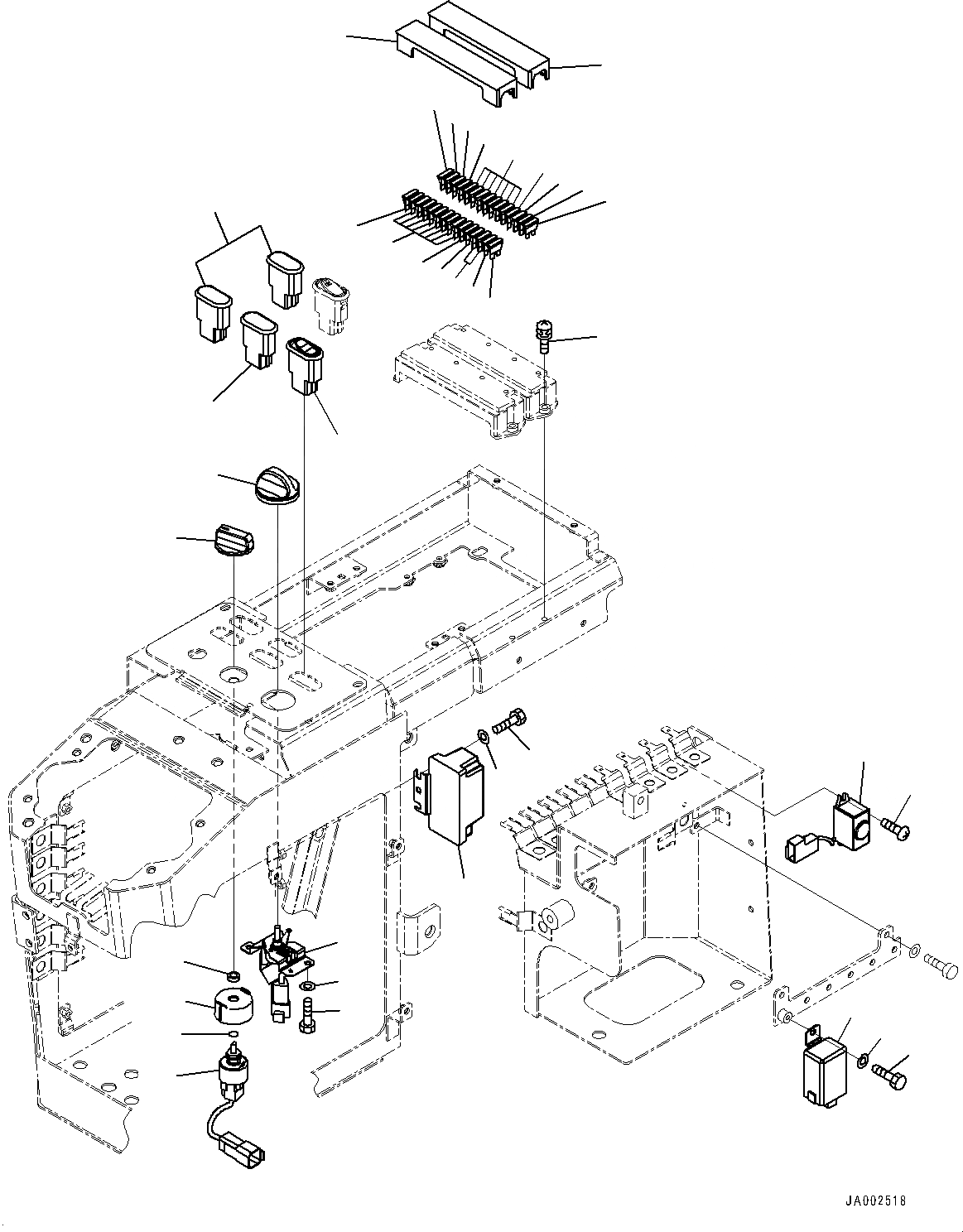 JA002518