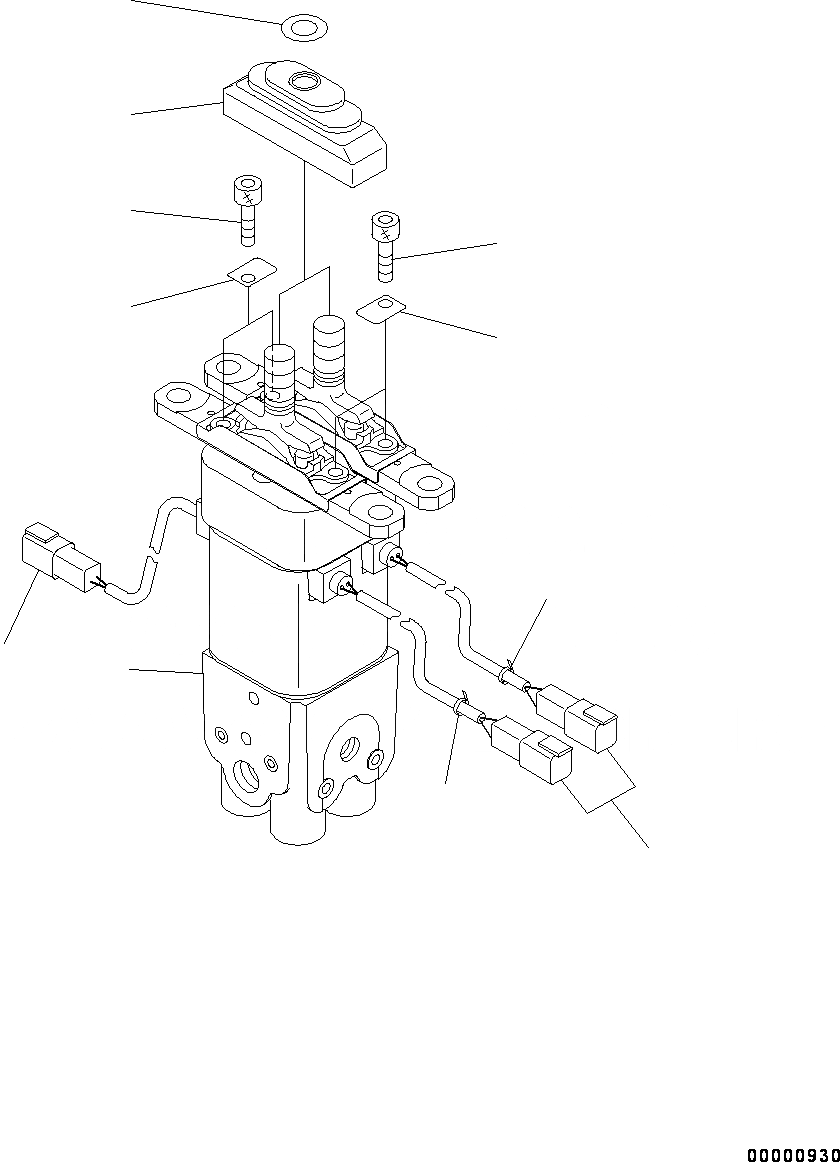 00000930