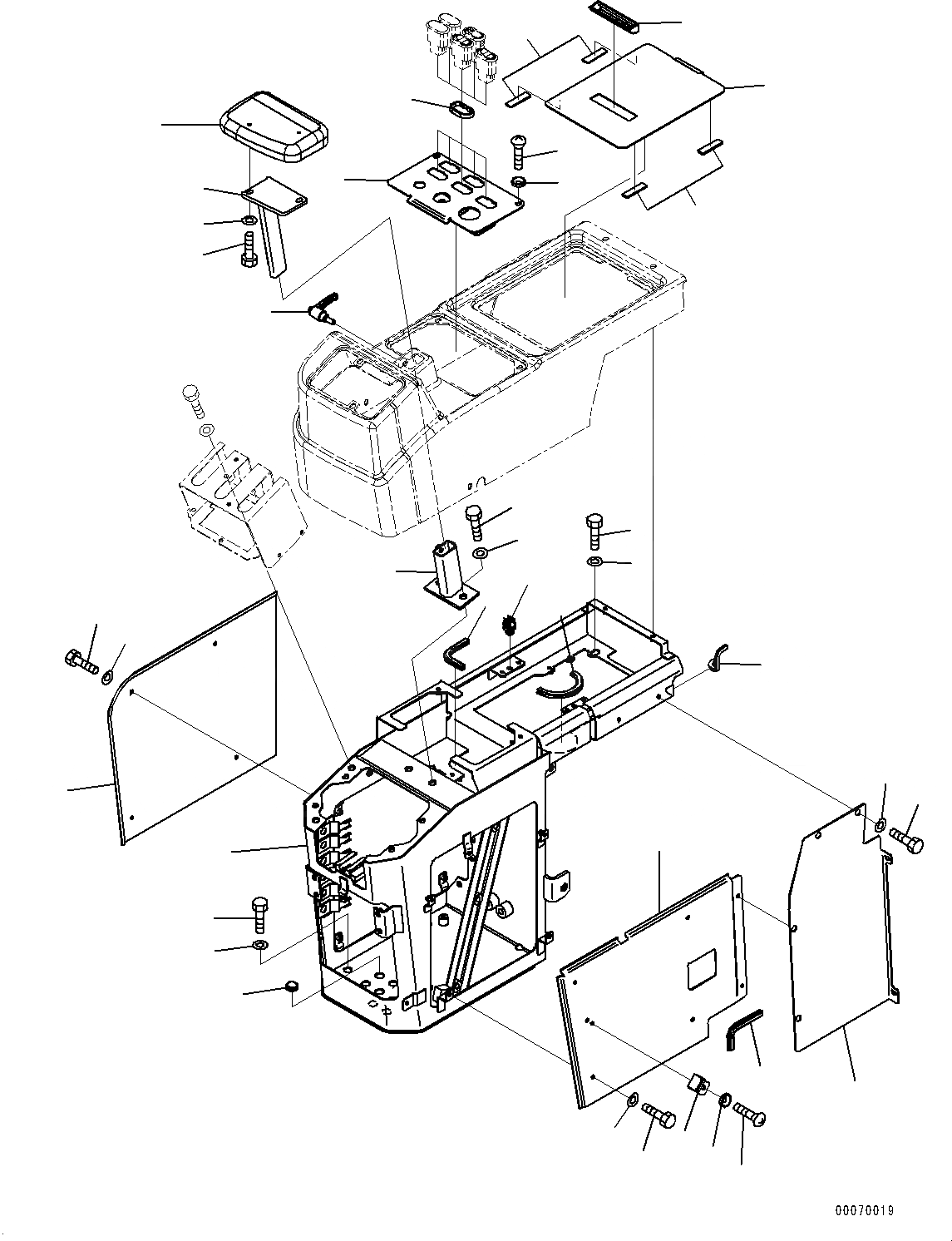 00070019