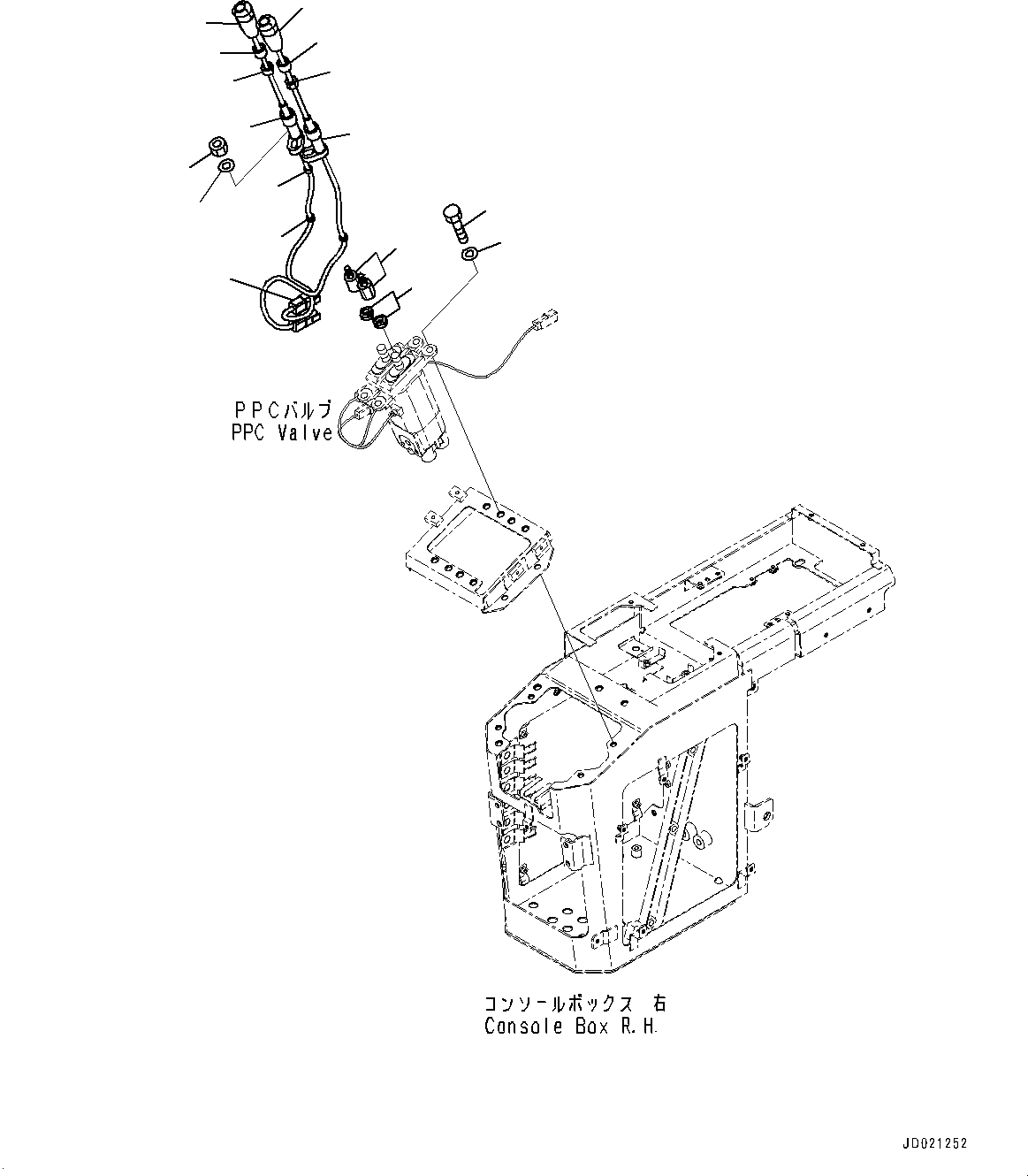 PPCバルブ
PPC Valve

コンソールボックス 右
Console Box R.H.

JD021252