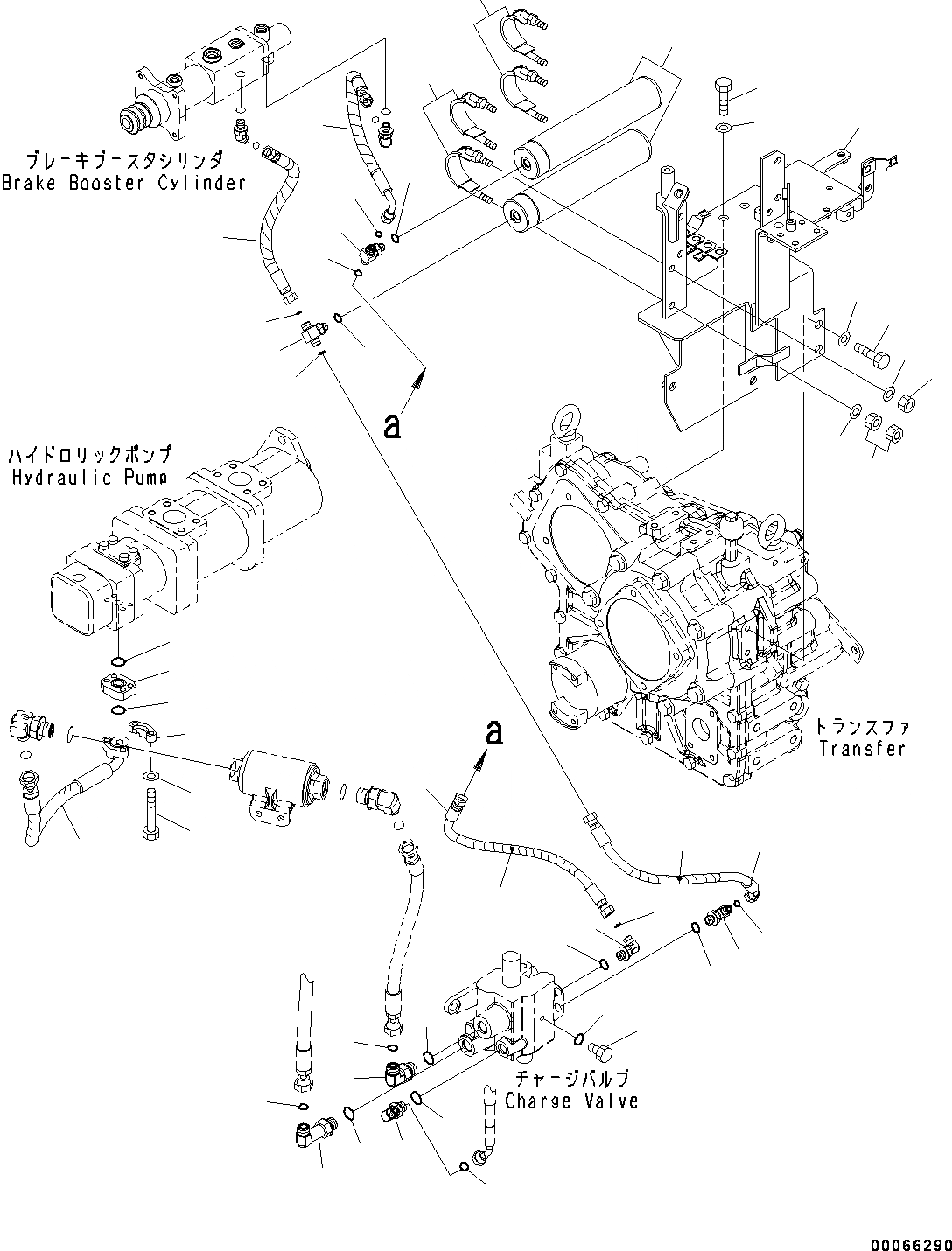 ブレーキブースタシリンダ
Brake Booster Cylinder

a

ハイドロリックポンプ
Hydraulic Pump

トランスファ
Transfer

a

チャージバルブ
Charge Valve

00066290