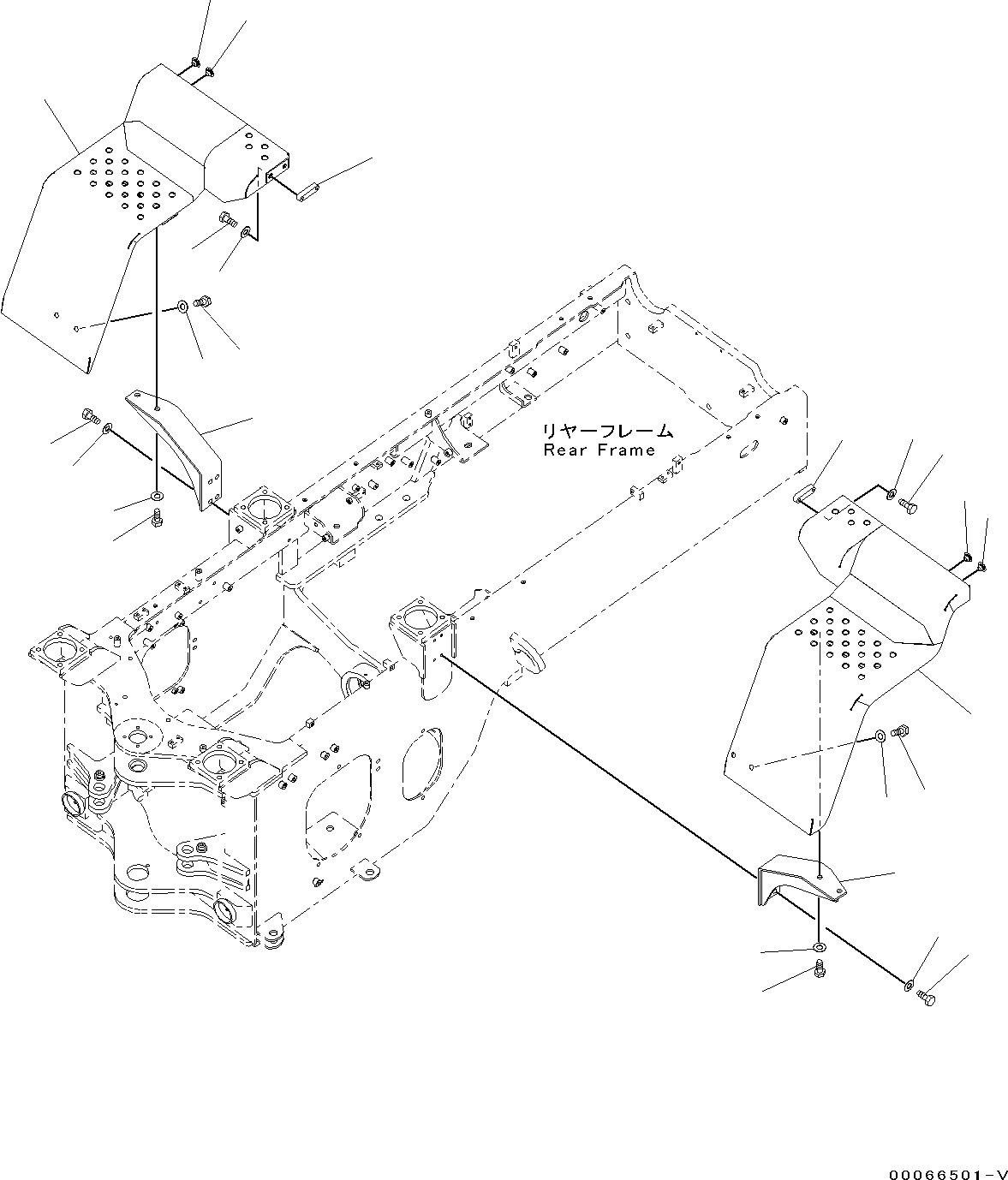 リヤーフレーム
Rear Frame

00066501-V