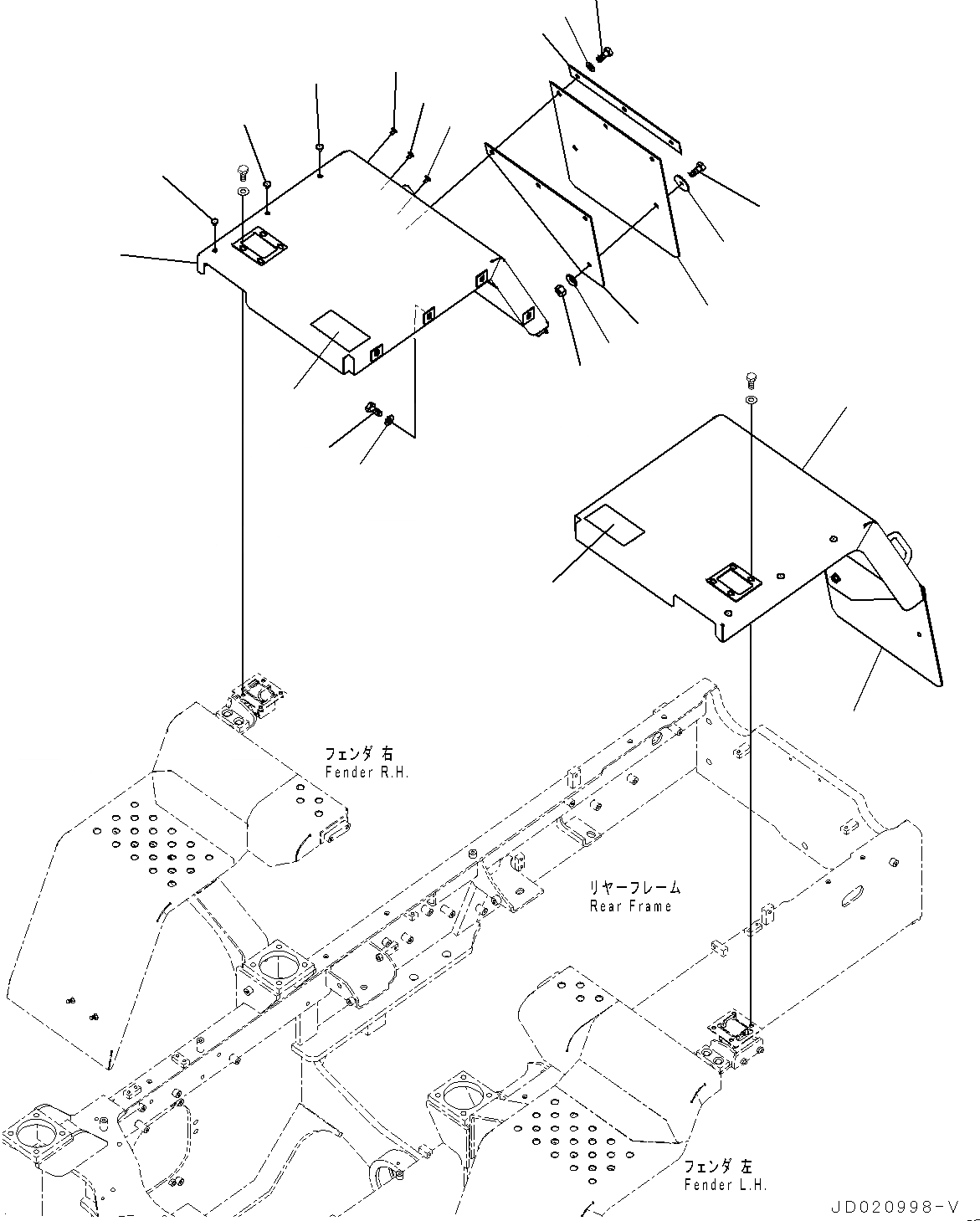 フェンダ 右
Fender R.H.

リヤーフレーム
Rear Frame

フェンダ 左
Fender L.H.

JD020998-V