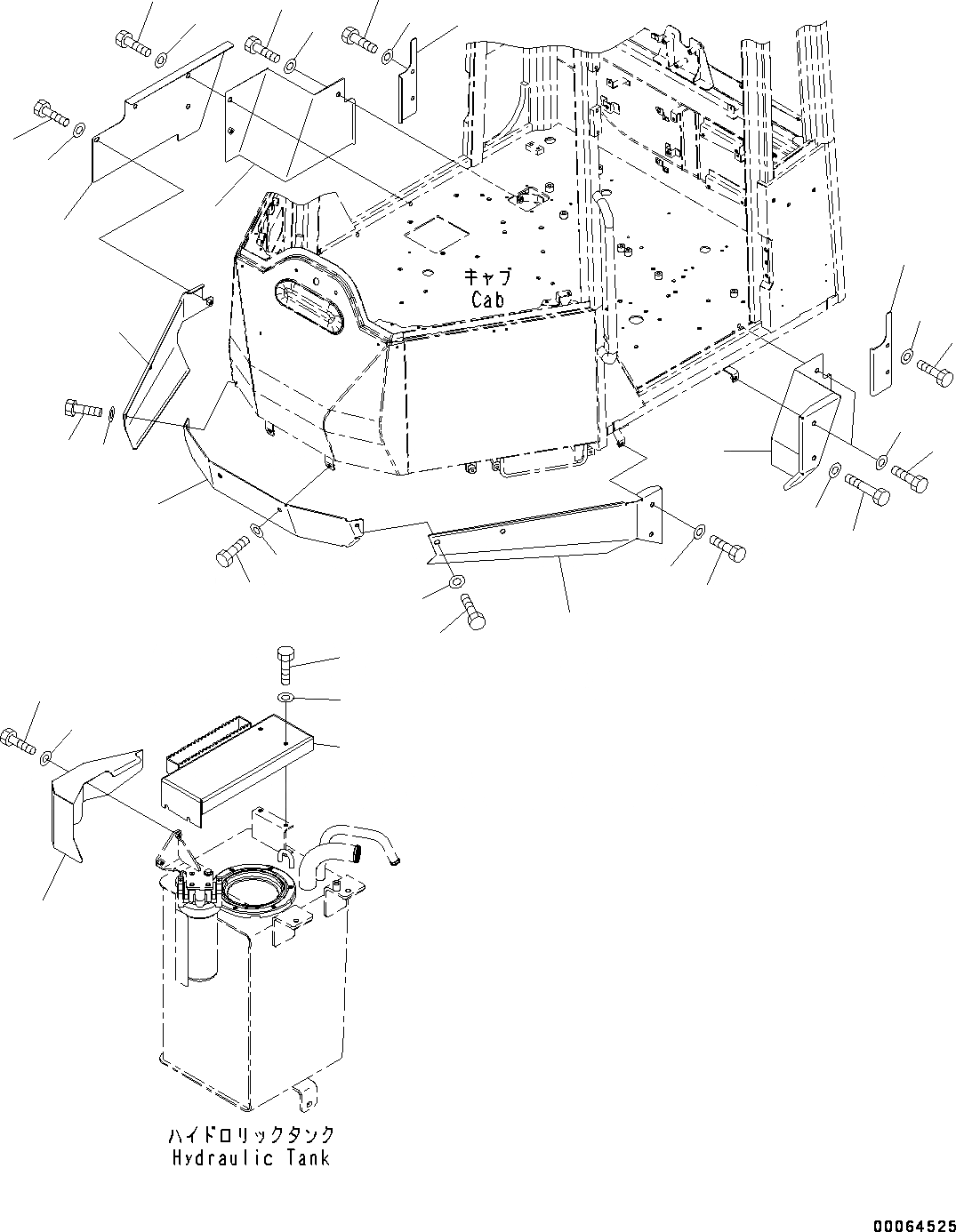 キャブ
Cab

ハイドロリックタンク
Hydraulic Tank

00064525