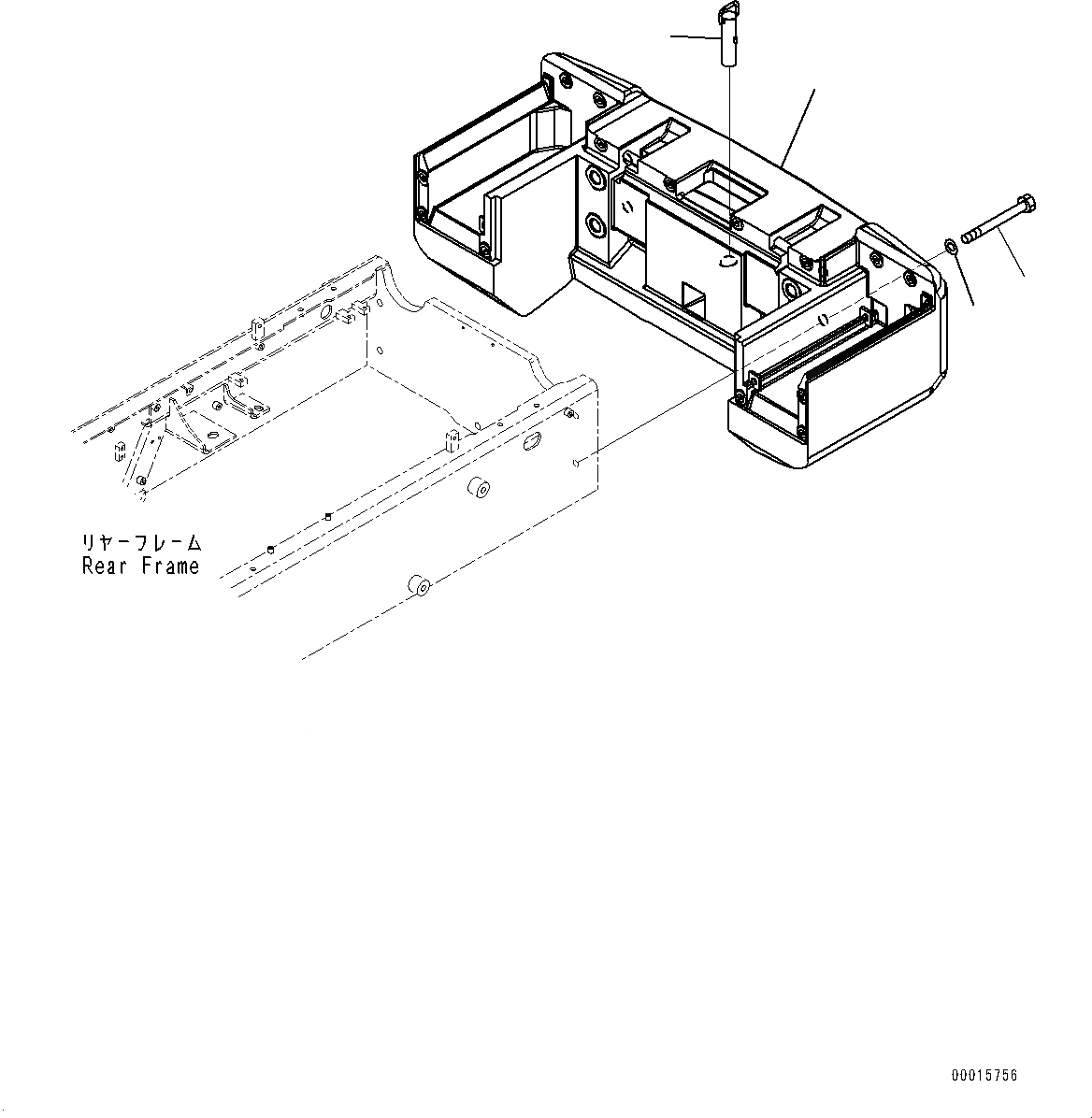 リヤーフレーム
Rear Frame

00015756