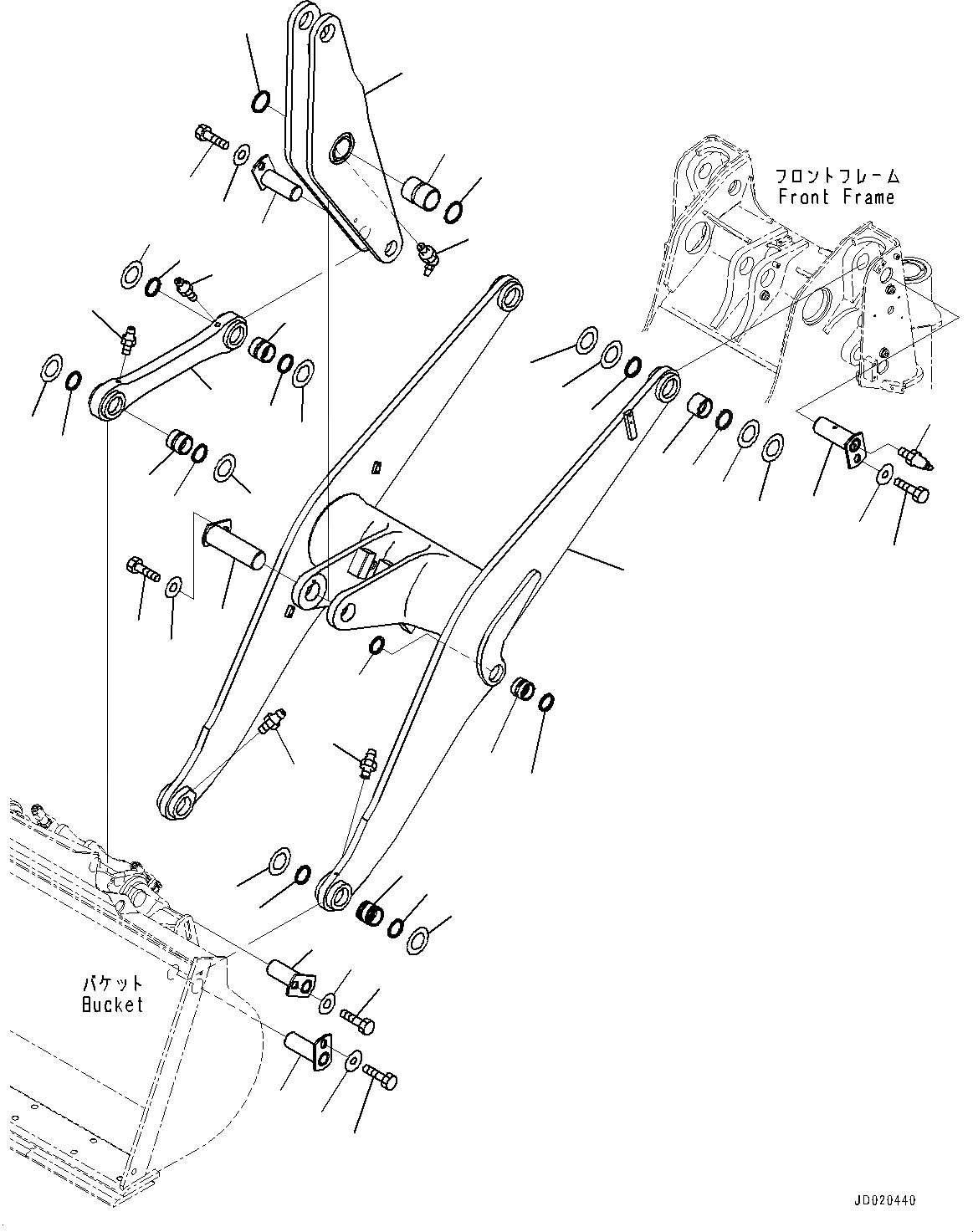 フロントフレーム
Front Frame

バケット
Bucket

JD020440