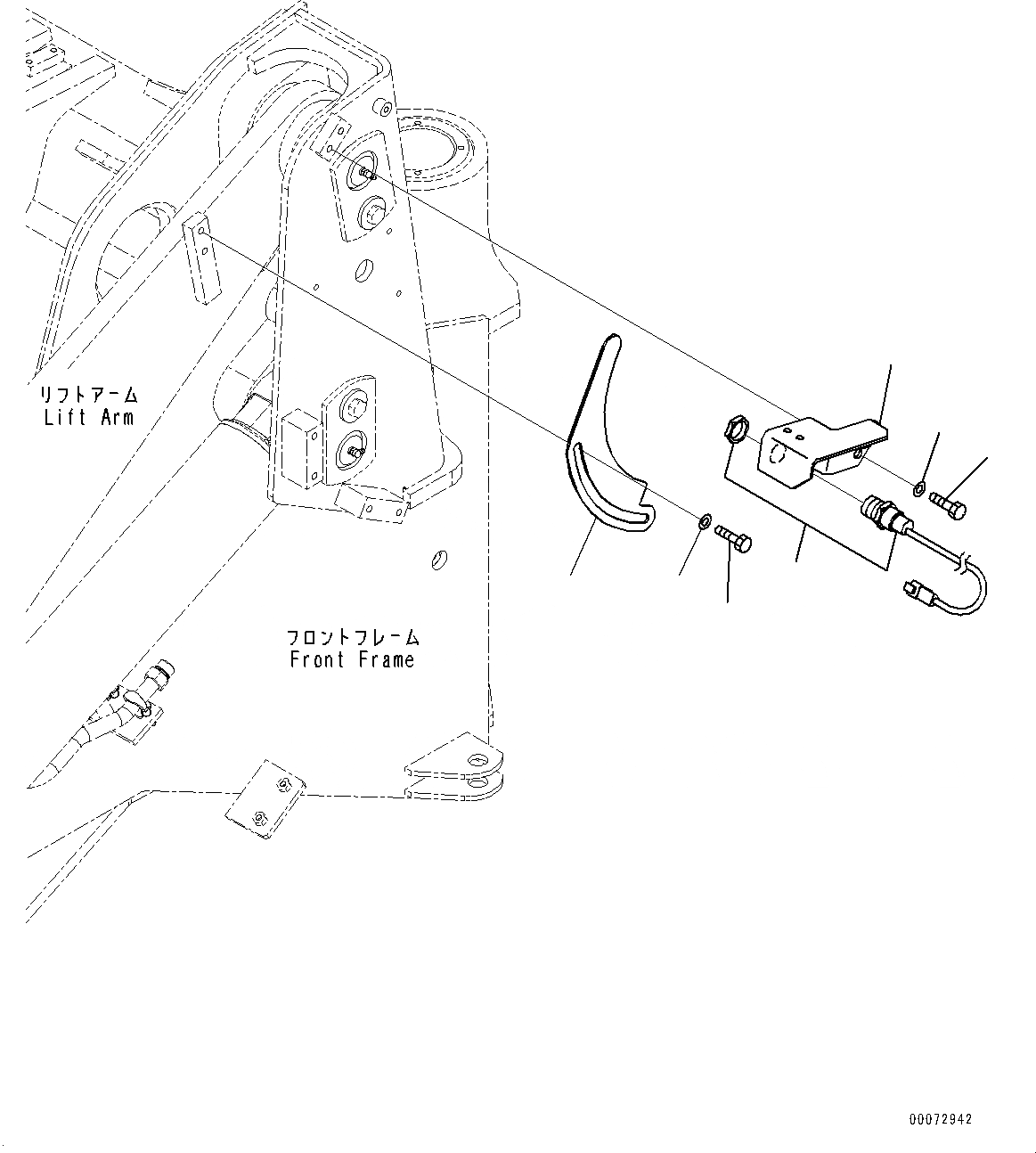 リフトアーム
Lift Arm

フロントフレーム
Front Frame

00072942