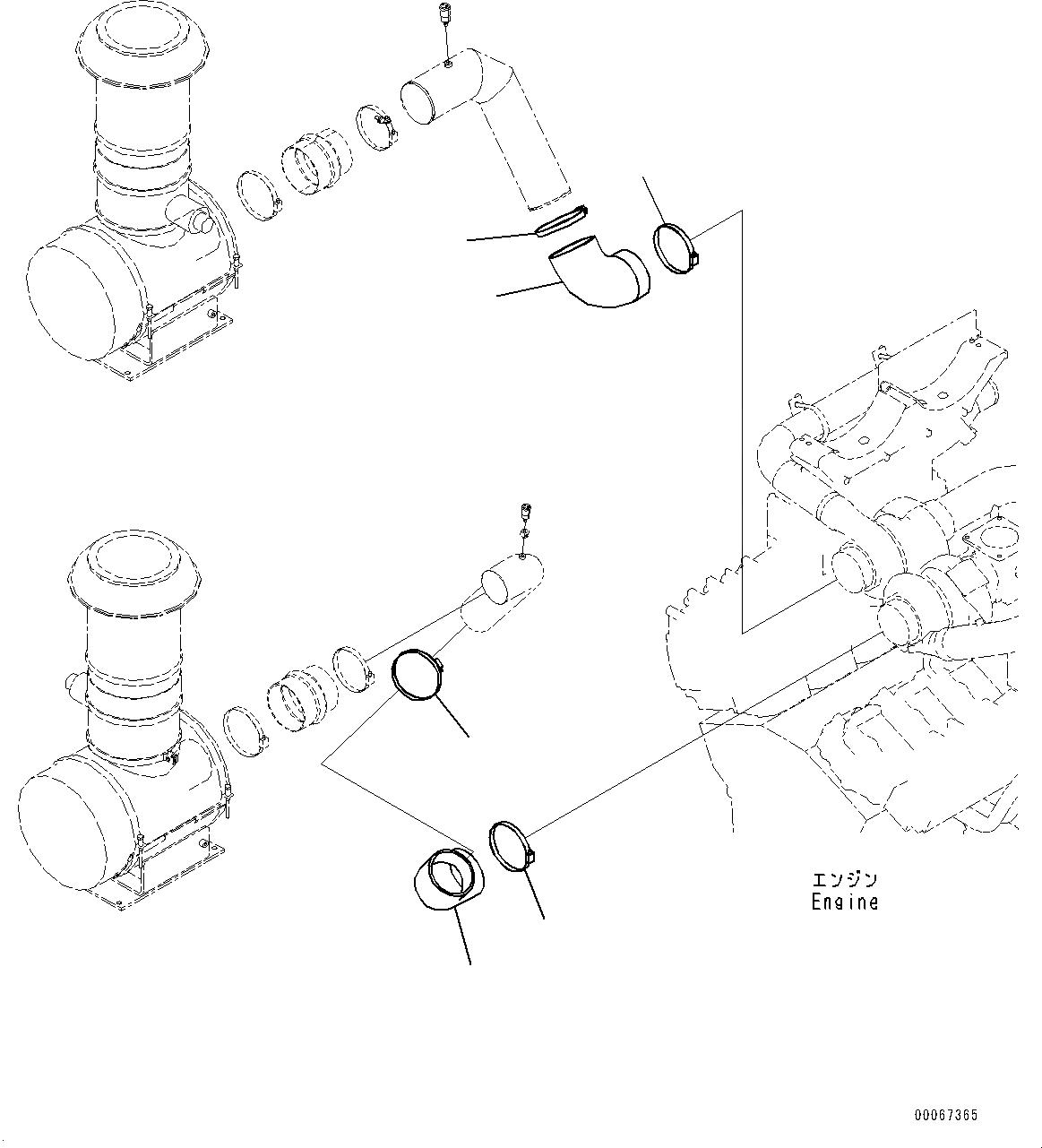 エンジン
Engine

00067365