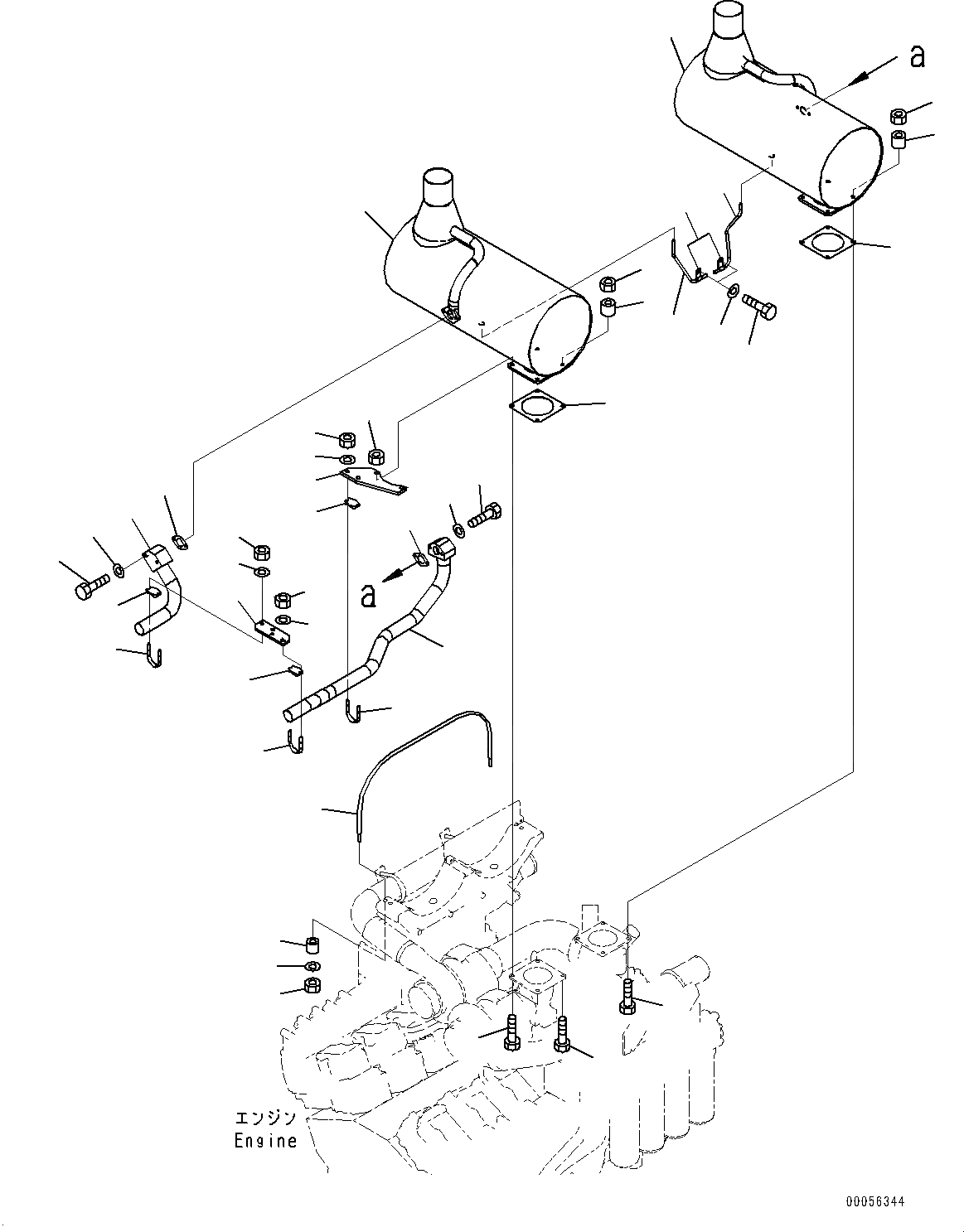 a

a

エンジン
Engine

00056344