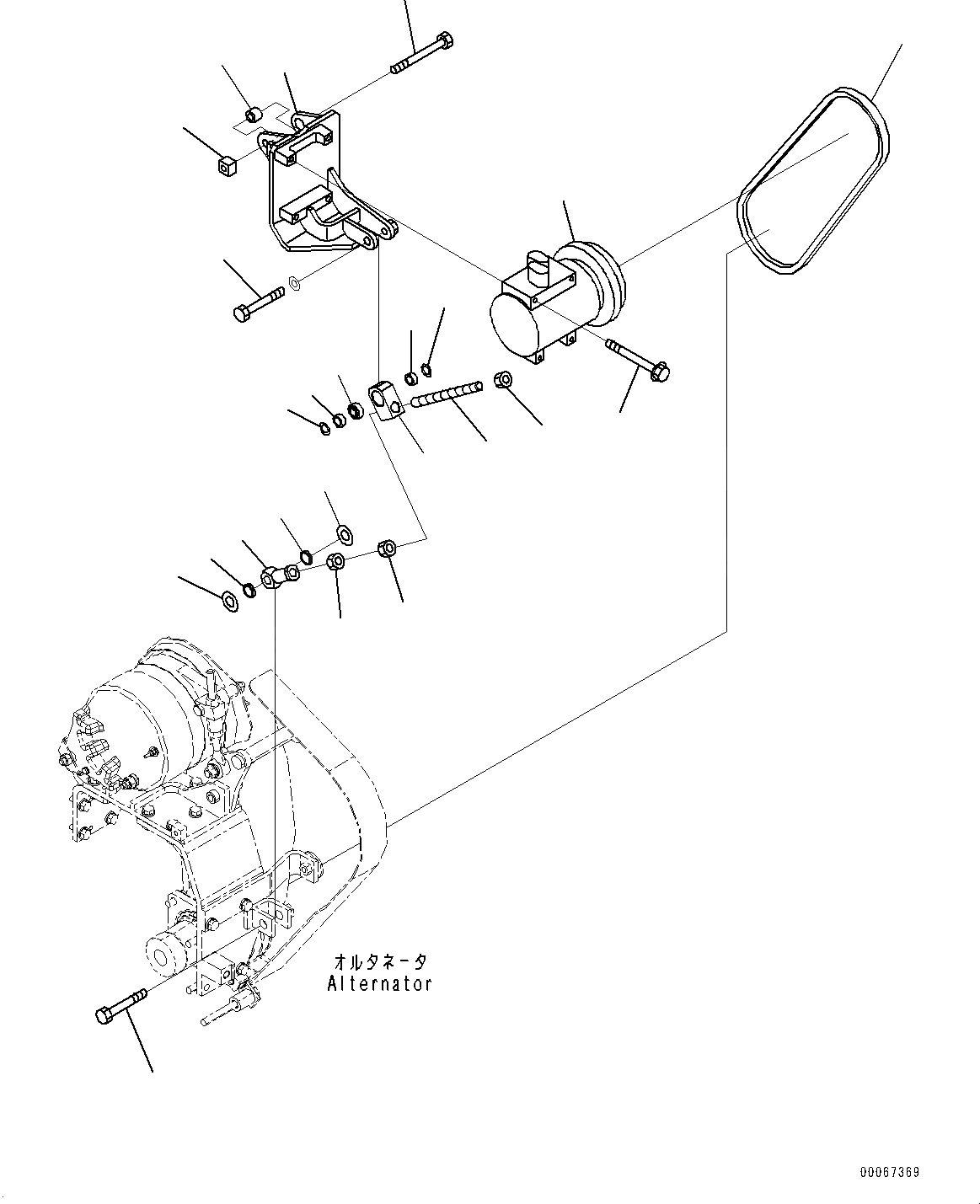 オルタネータ
Alternator

00067369