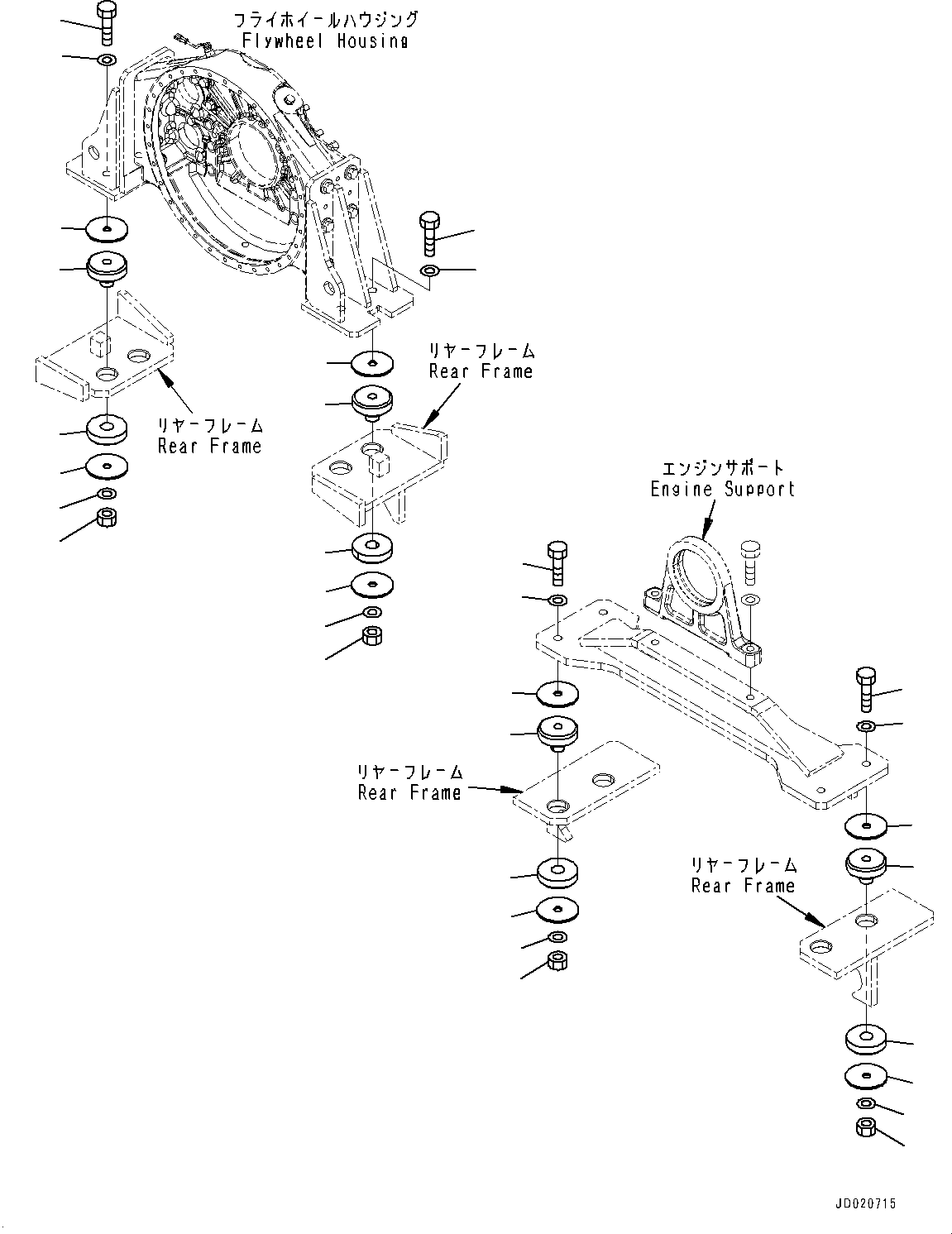 フライホイールハウジング
Flywheel Housing

リヤーフレーム
Rear Frame

リヤーフレーム
Rear Frame

エンジンサポート
Engine Support

リヤーフレーム
Rear Frame

リヤーフレーム
Rear Frame

JD020715