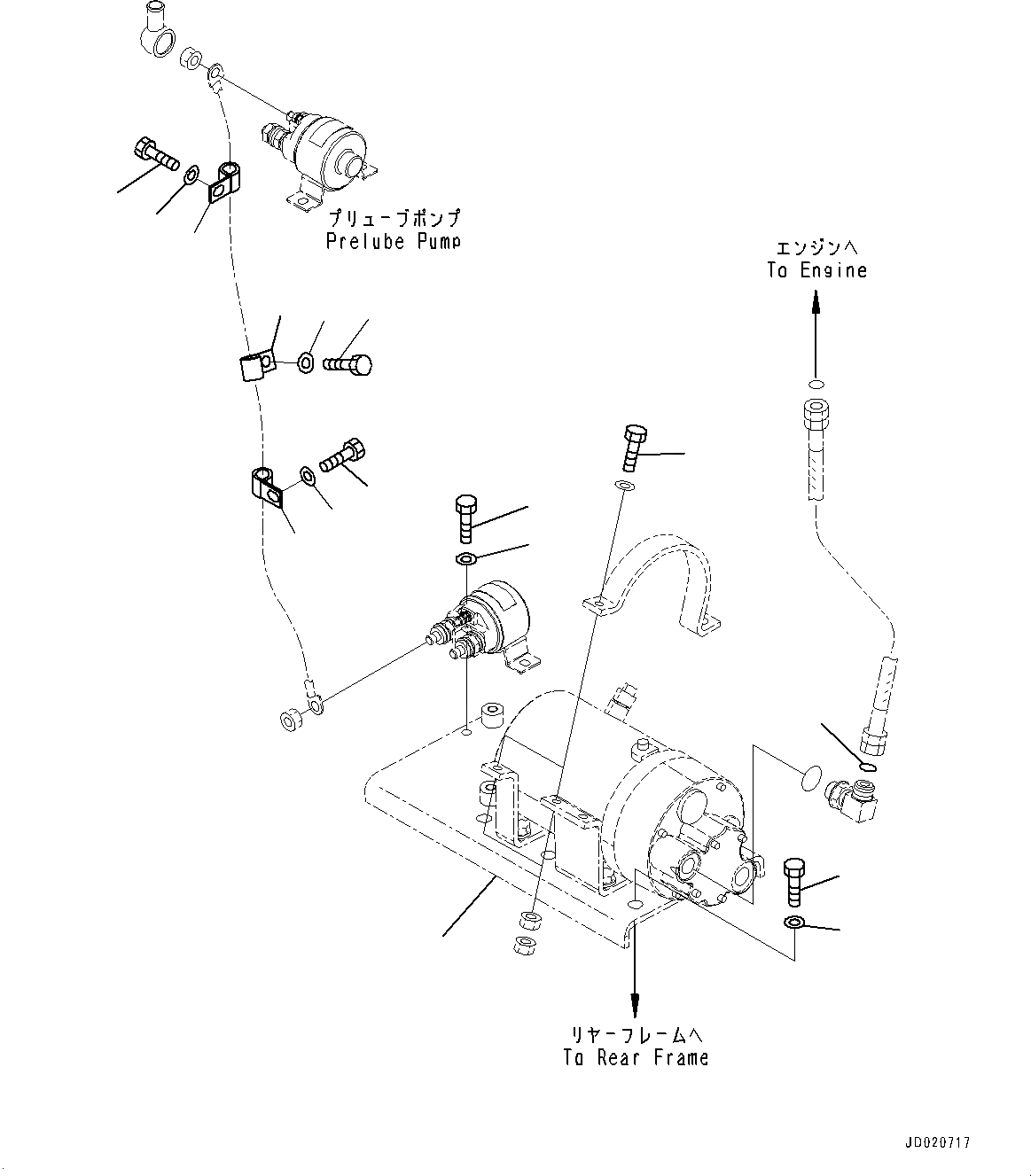 プリューブポンプ
Prelube Pump

エンジンへ
To Engine

リヤーフレームへ
To Rear Frame

JD020717