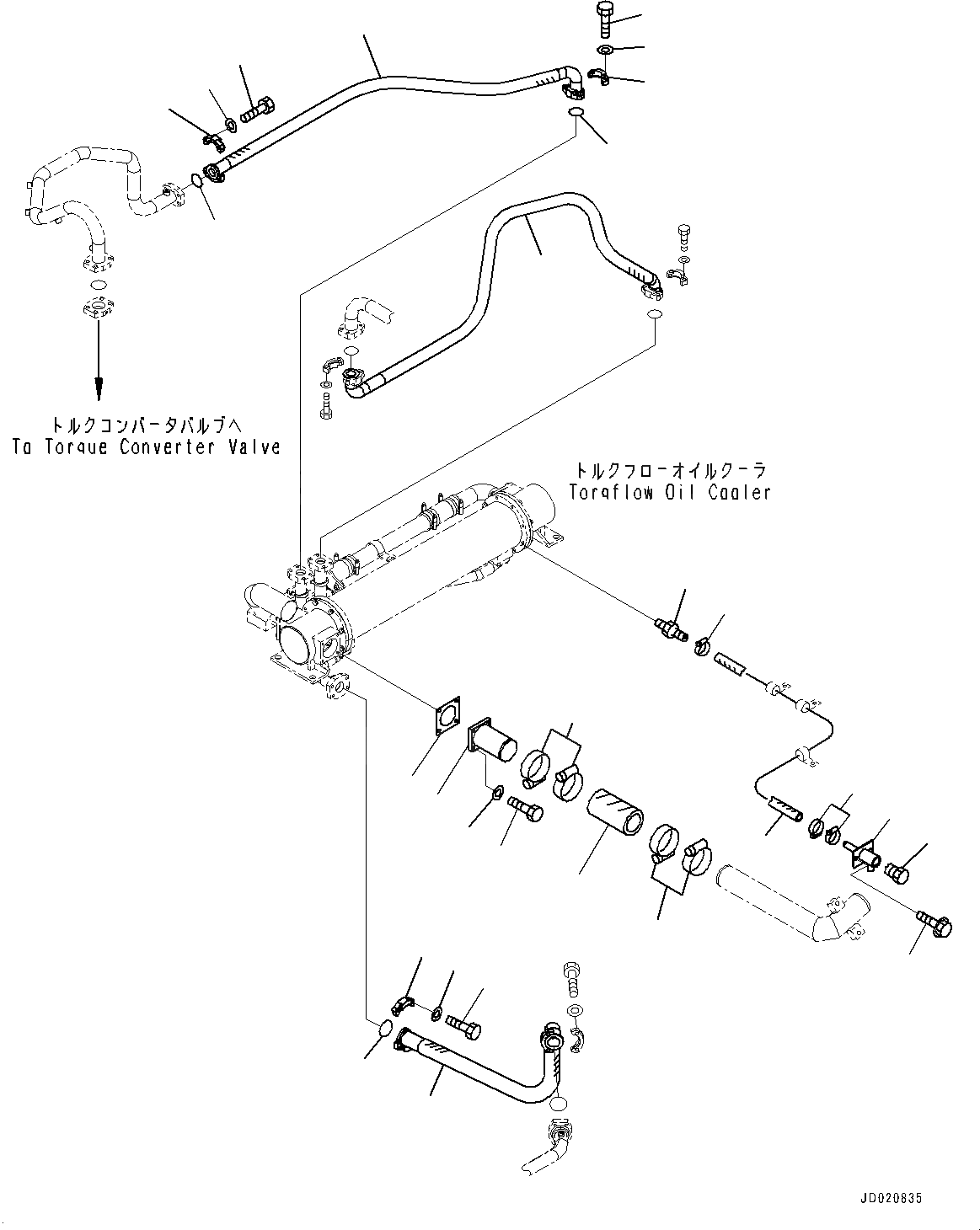 トルクコンバータバルブへ
To Torque Converter Valve

トルクフローオイルクーラ
Torqflow Oil Cooler

JD020835