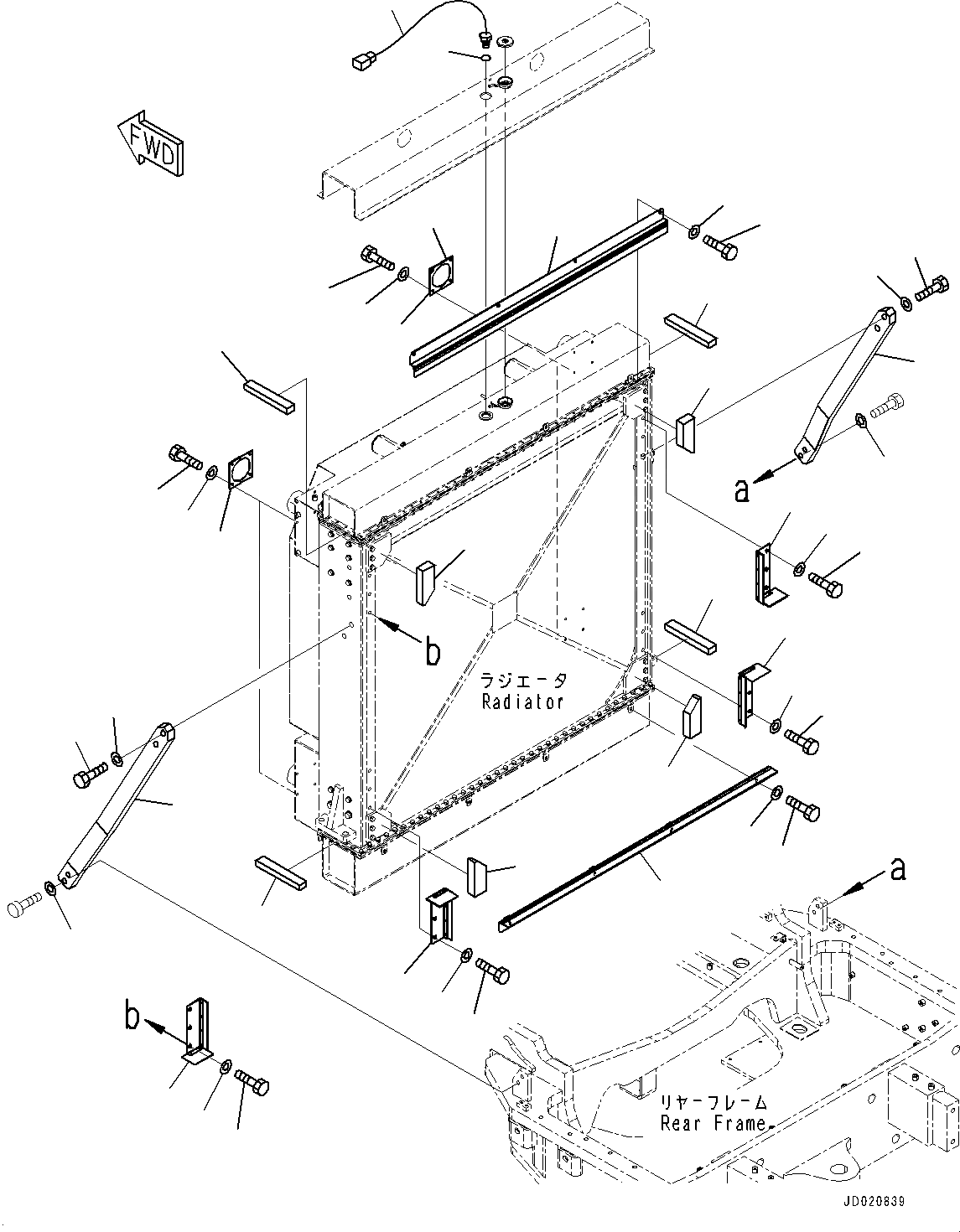 FWD

a

b

ラジエータ
Radiator

a

b

リヤーフレーム
Rear Frame

JD020839