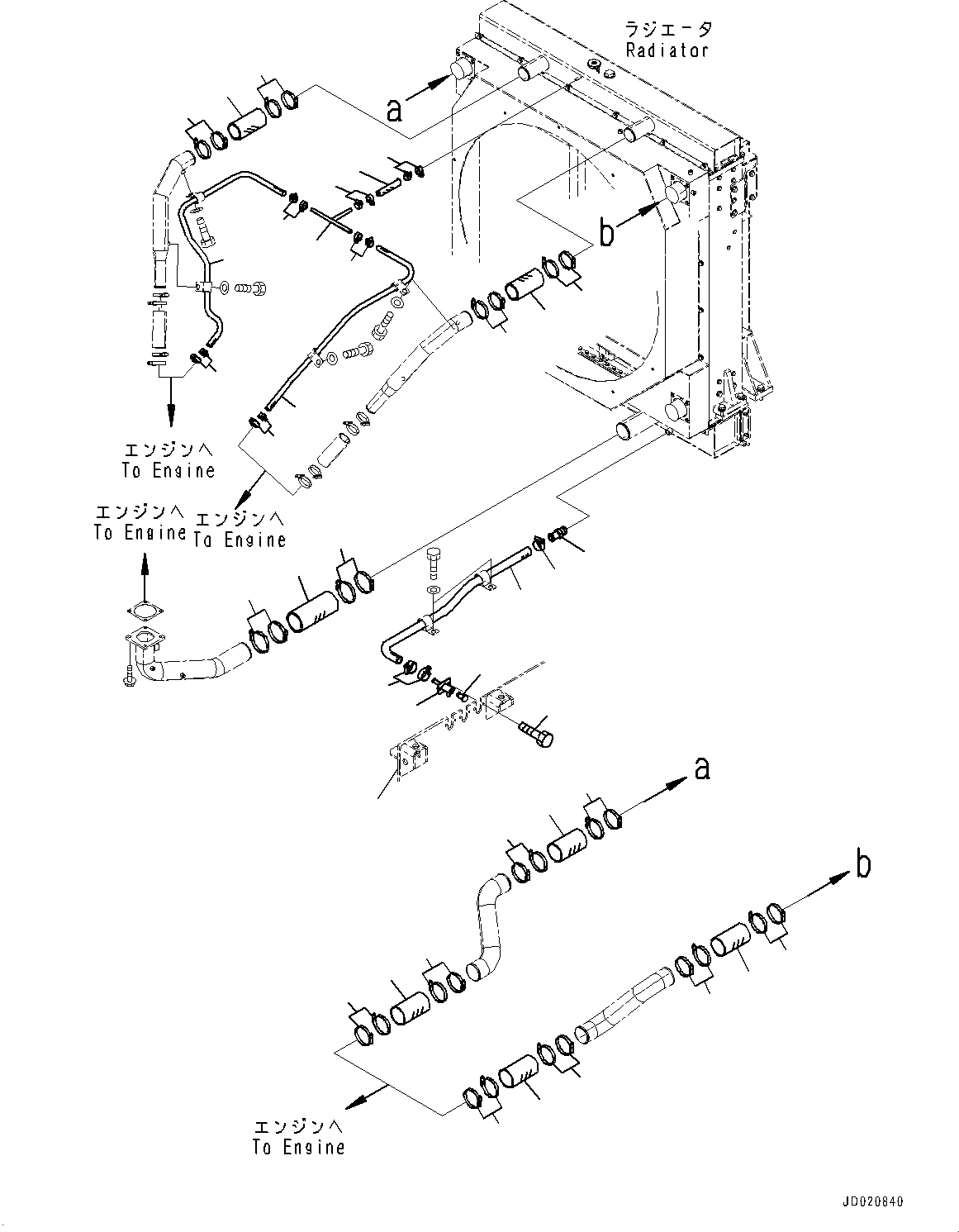 ラジエータ
Radiator

a

b

エンジンへ
To Engine

エンジンへ
To Engine

エンジンへ
To Engine

a

b

エンジンへ
To Engine

JD020840