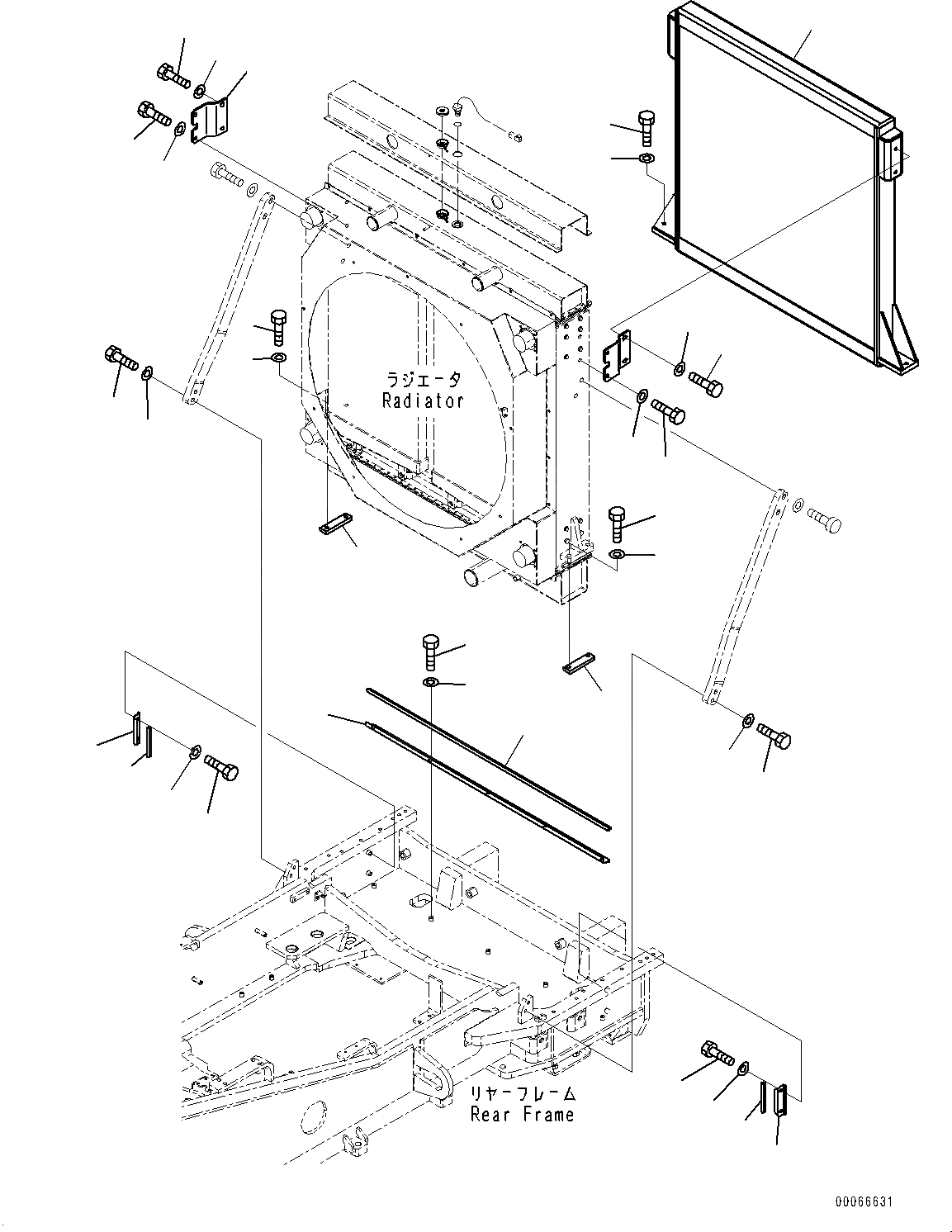 ラジエータ
Radiator

リヤーフレーム
Rear Frame

00066631