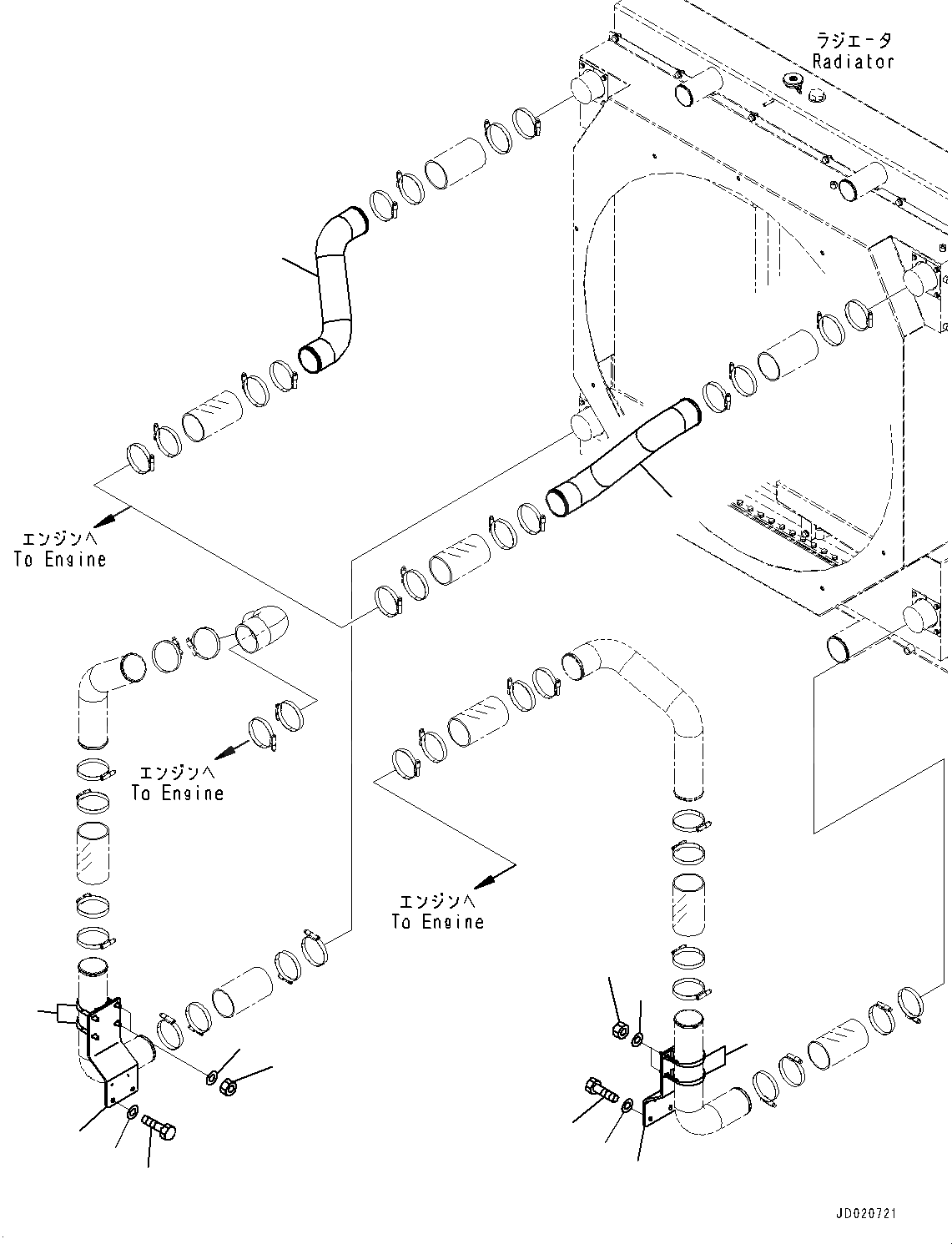 ラジエータ
Radiator

エンジンへ
To Engine

エンジンへ
To Engine

エンジンへ
To Engine

JD020721