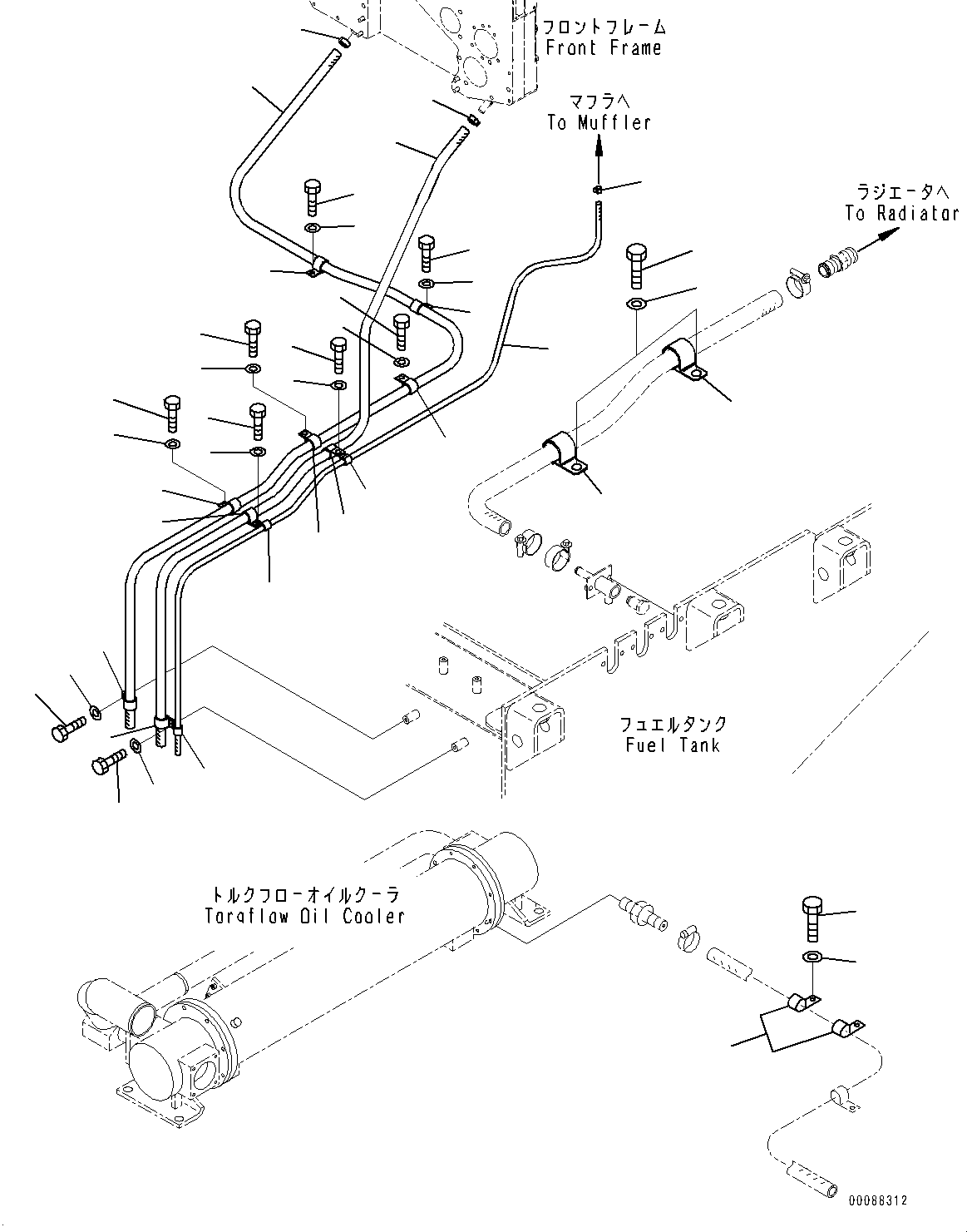 フロントフレーム
Front Frame

マフラへ
To Muffler

ラジエータへ
To Radiator

フュエルタンク
Fuel Tank

トルクフローオイルクーラ
Torqflow Oil Cooler

00088312