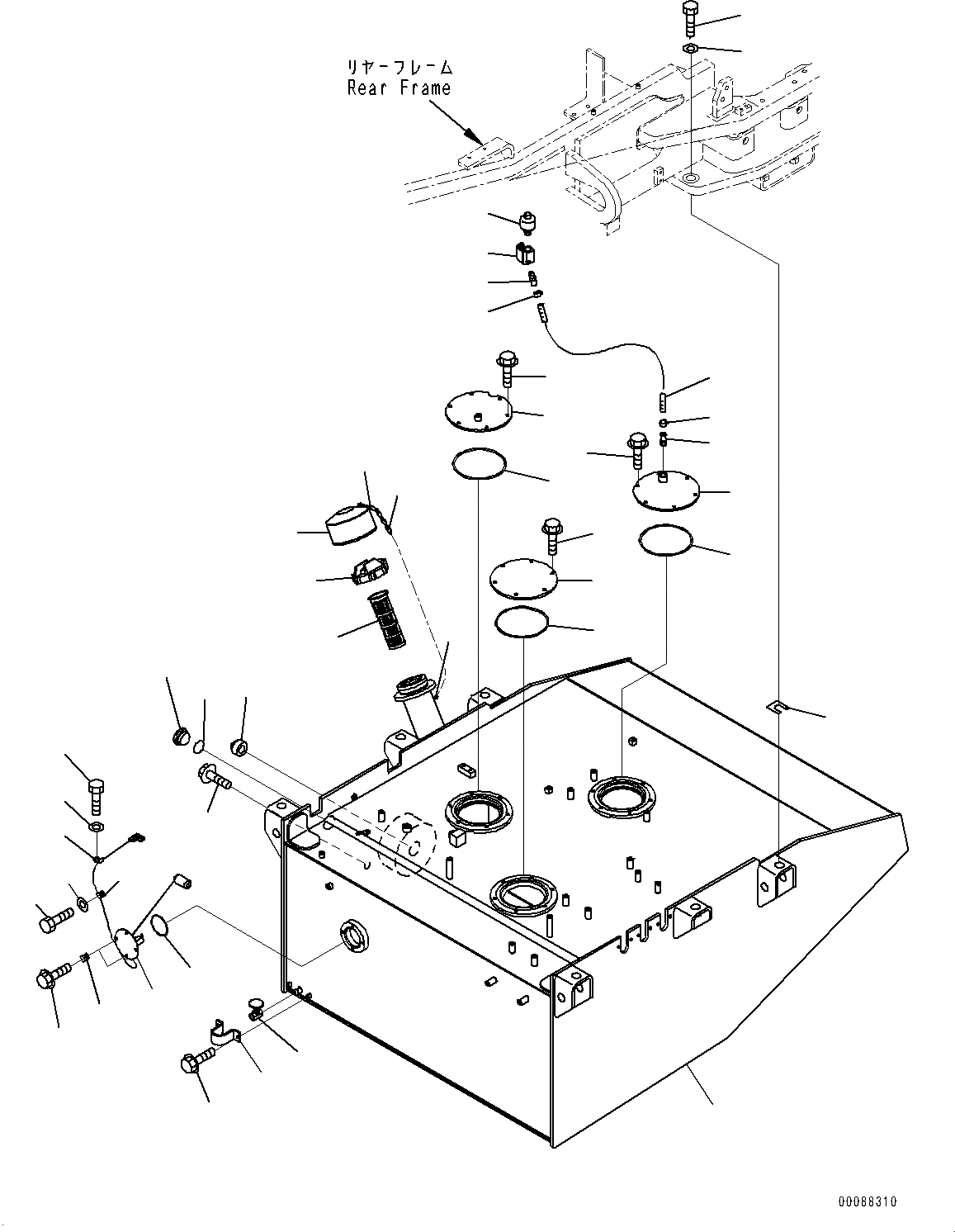 リヤーフレーム
Rear Frame

00088310