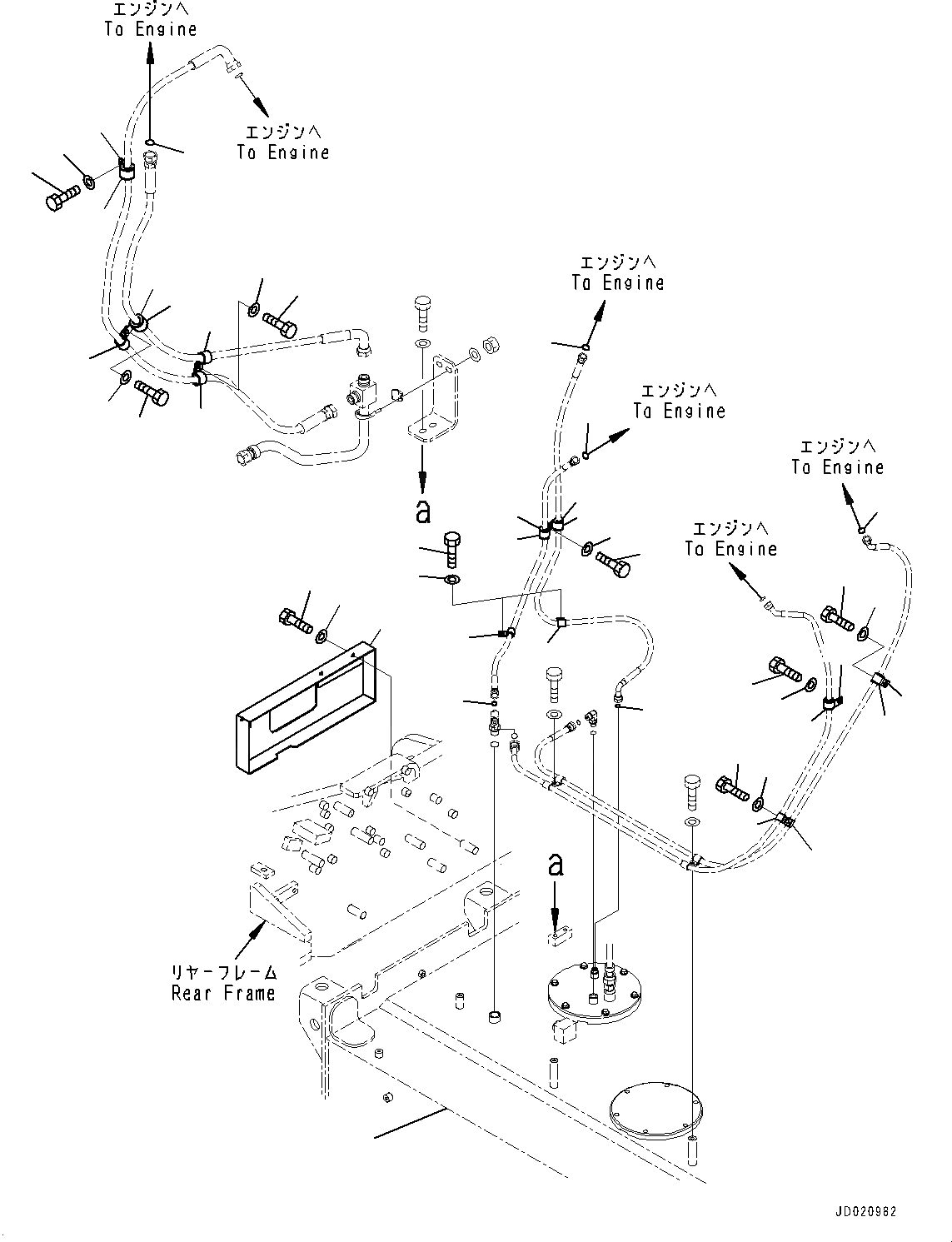 エンジンへ
To Engine

エンジンへ
To Engine

エンジンへ
To Engine

エンジンへ
To Engine

エンジンへ
To Engine

エンジンへ
To Engine

a

a

リヤーフレーム
Rear Frame

JD020982